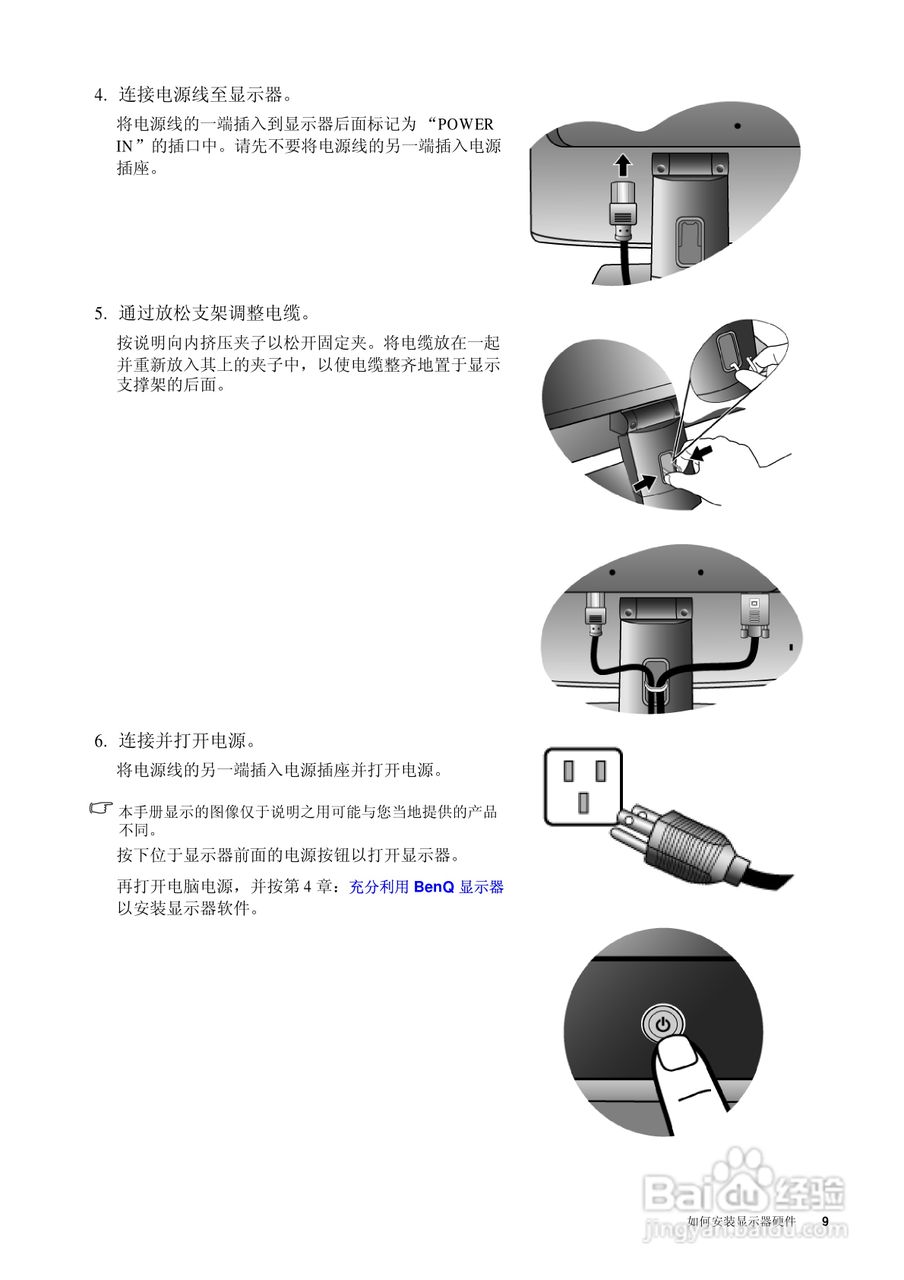 4. 连接电源线至显示器。

将电源线的一端插入到显示器后面标记为 “POWER IN”的插口中。请先不要将电源线的另一端插入电源插座。

5. 通过放松支架调整电缆。

按说明向内挤压夹子以松开固定夹。将电缆放在一起并重新放入其上的夹子中，以使电缆整齐地置于显示支撑架的后面。

6. 连接并打开电源。

将电源线的另一端插入电源插座并打开电源。

本手册显示的图像仅于说明之用可能与您当地提供的产品不同。

按下位于显示器前面的电源按钮以打开显示器。

再打开电脑电源，并按第 4 章：充分利用 BenQ 显示器以安装显示器软件。

Baidu 经验
jingyan.baidu.com

如何安装显示器硬件 9