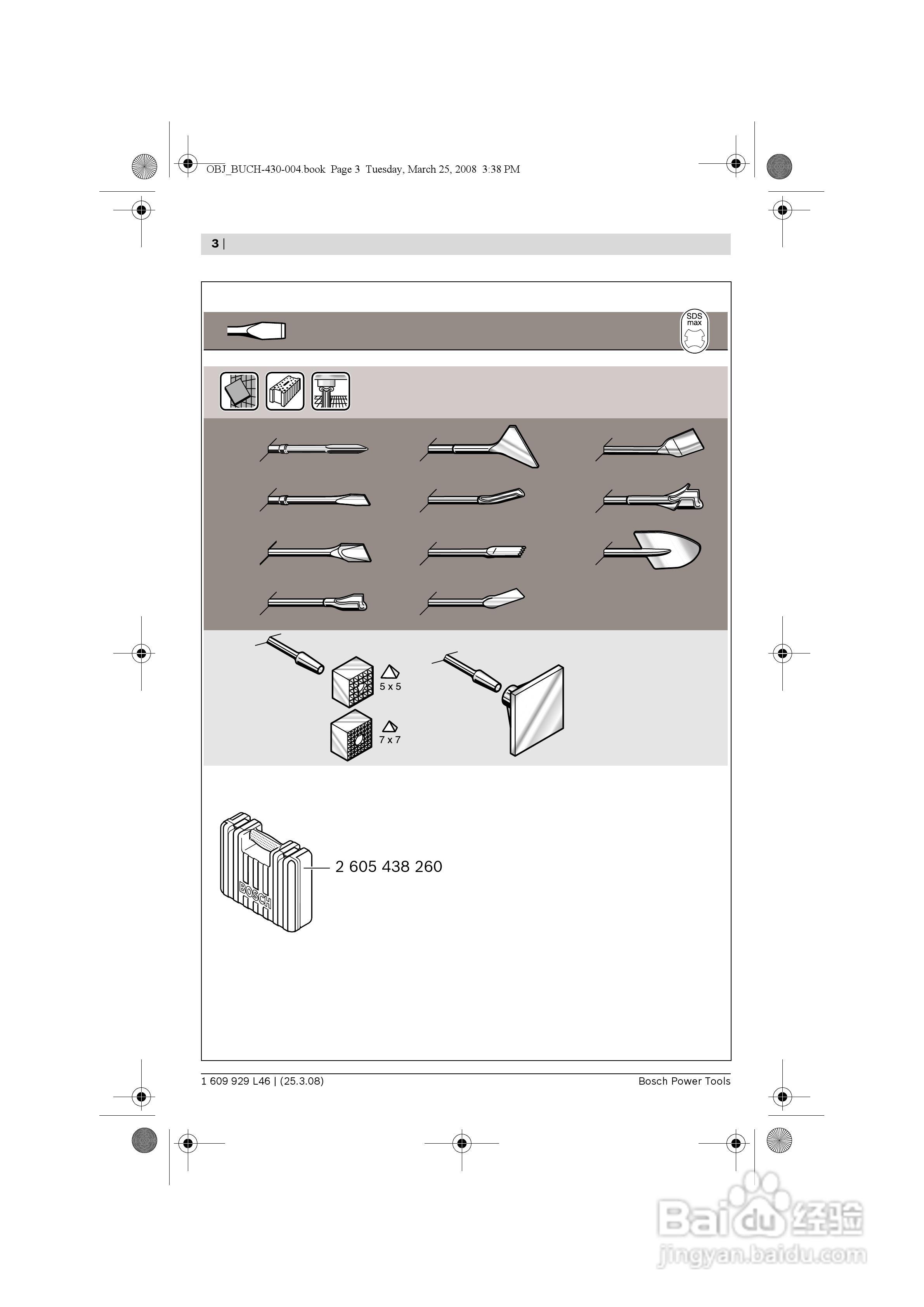 OBJ_BUCH-430-004.book Page 3 Tuesday, March 25, 2008 3:38 PM

3 |

SDS max

5 x 5

7 x 7

BOSCH

2 605 438 260

1 609 929 L46 | (25.3.08)

Bosch Power Tools

Baidu 经验
jingyan.baidu.com