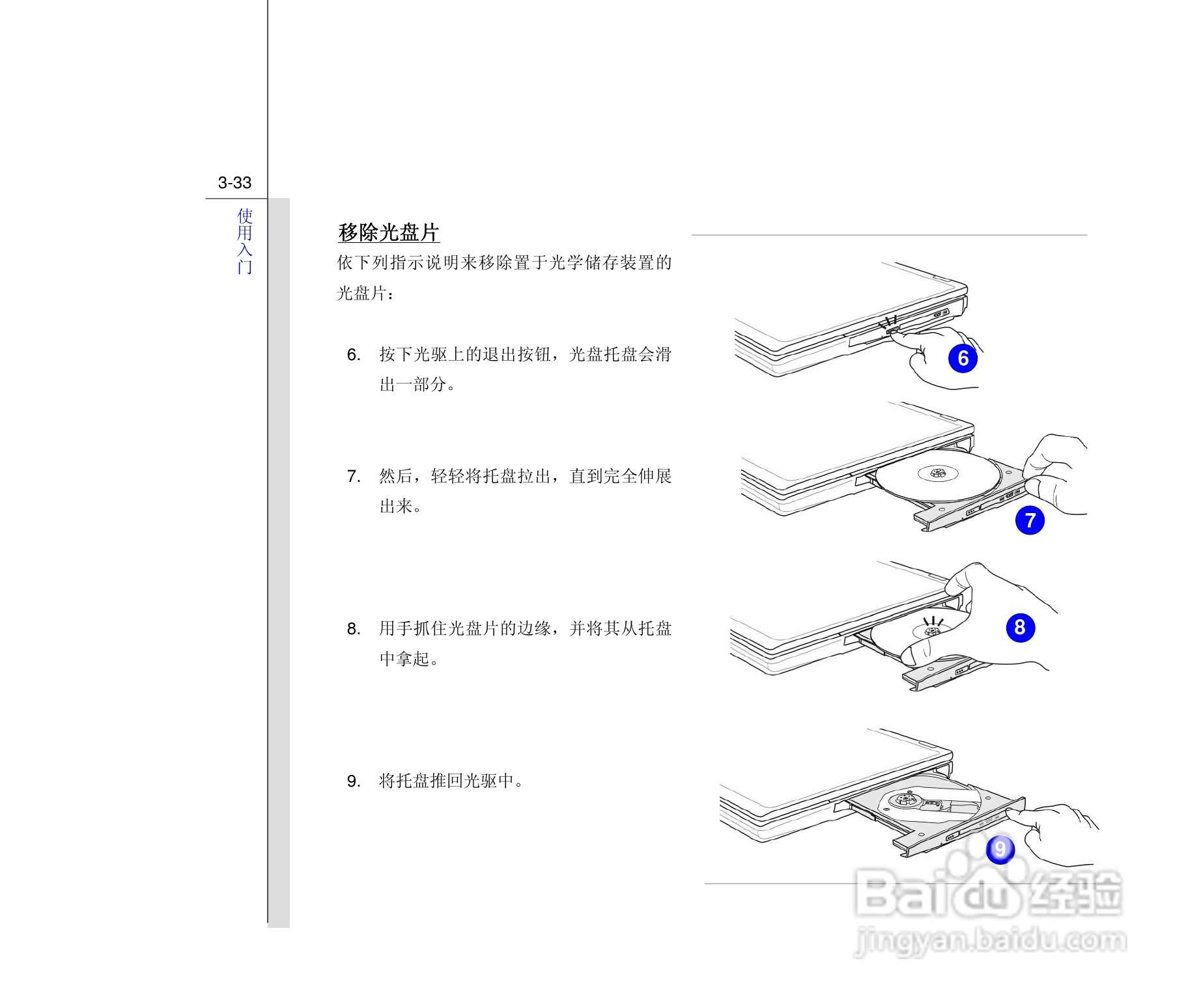 3-33

使用入门

移除光盘片

依下列指示说明来移除置于光学储存装置的光盘片：

6. 按下光驱上的退出按钮，光盘托盘会滑出一部分。

7. 然后，轻轻将托盘拉出，直到完全伸展出来。

8. 用手抓住光盘片的边缘，并将其从托盘中拿起。

9. 将托盘推回光驱中。

6

7

8

9

Baidu 经验
jingyan.baidu.com