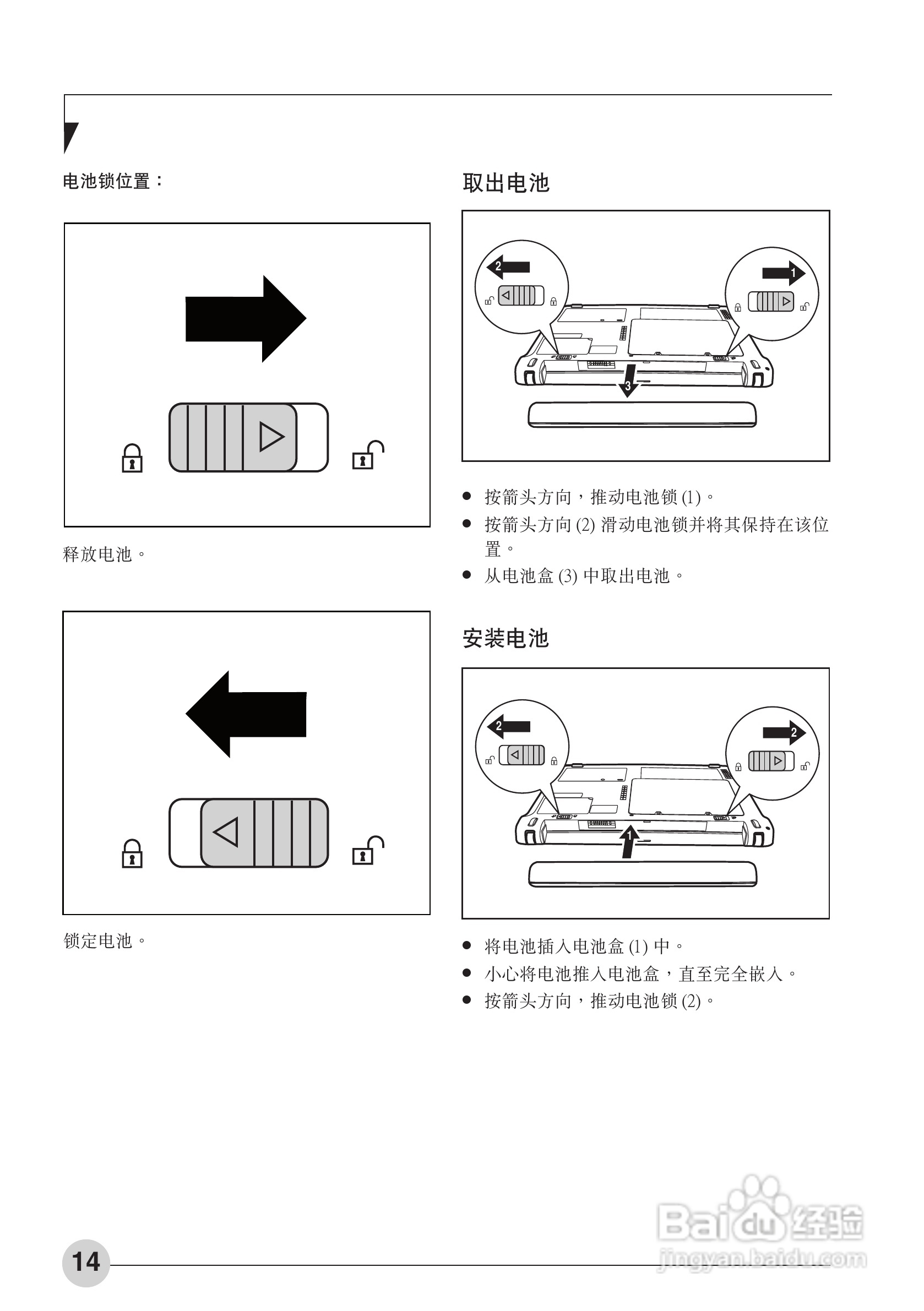 电池锁位置：

释放电池。

锁定电池。

取出电池

2 1 3

● 按箭头方向，推动电池锁 (1)。
● 按箭头方向 (2) 滑动电池锁并将其保持在该位置。
● 从电池盒 (3) 中取出电池。

安装电池

2 2 1

● 将电池插入电池盒 (1) 中。
● 小心将电池推入电池盒，直至完全嵌入。
● 按箭头方向，推动电池锁 (2)。

14

Baidu 经验
jingyan.baidu.com