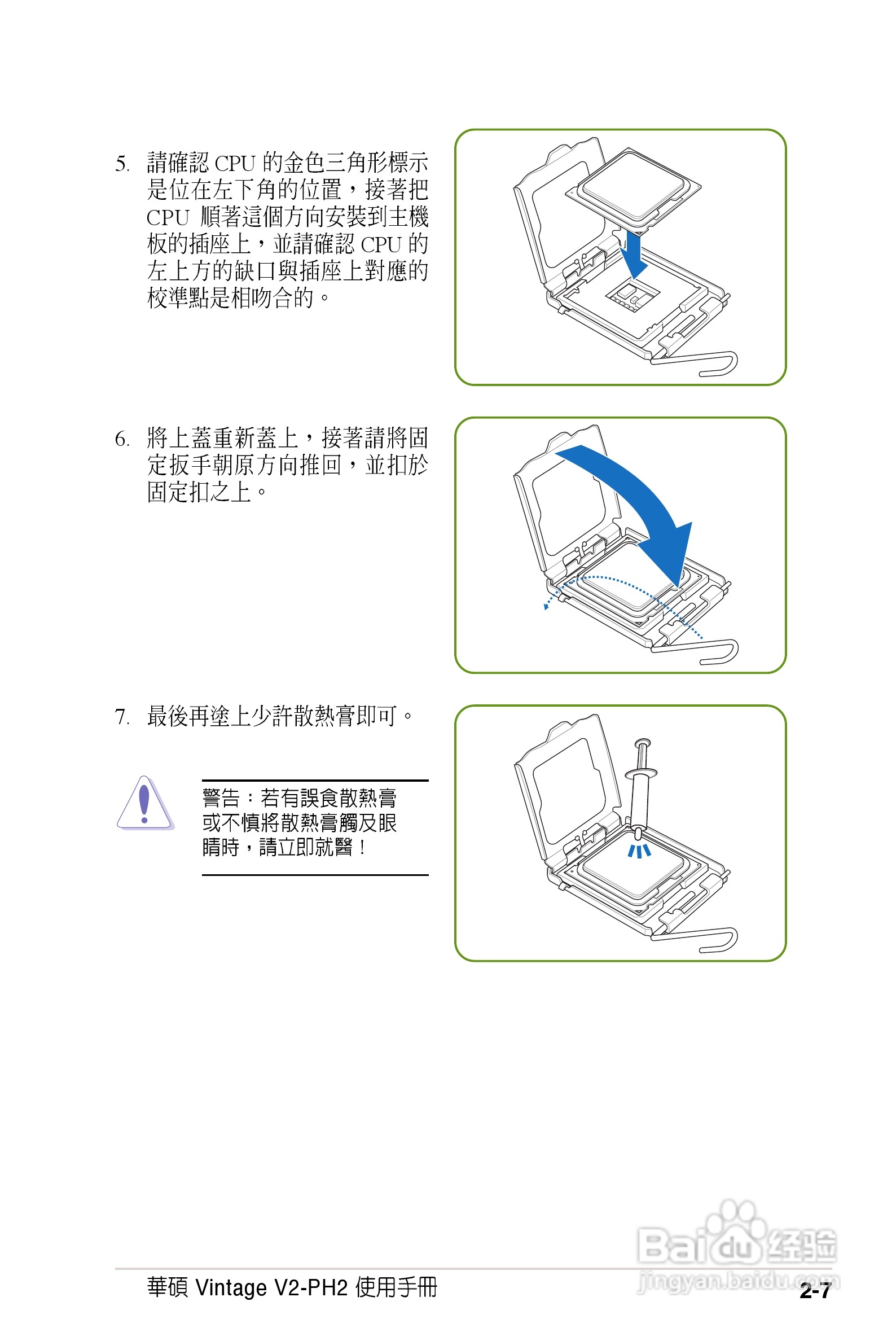 5. 請確認 CPU 的金色三角形標示是位在左下角的位置，接著把 CPU 順著這個方向安裝到主機板的插座上，並請確認 CPU 的左上方的缺口與插座上對應的校準點是相吻合的。

6. 將上蓋重新蓋上，接著請將固定扳手朝原方向推回，並扣於固定扣之上。

7. 最後再塗上少許散熱膏即可。

警告：若有誤食散熱膏或不慎將散熱膏觸及眼睛時，請立即就醫！

Baidu 经验
jingyan.baidu.com

華碩 Vintage V2-PH2 使用手冊

2-7