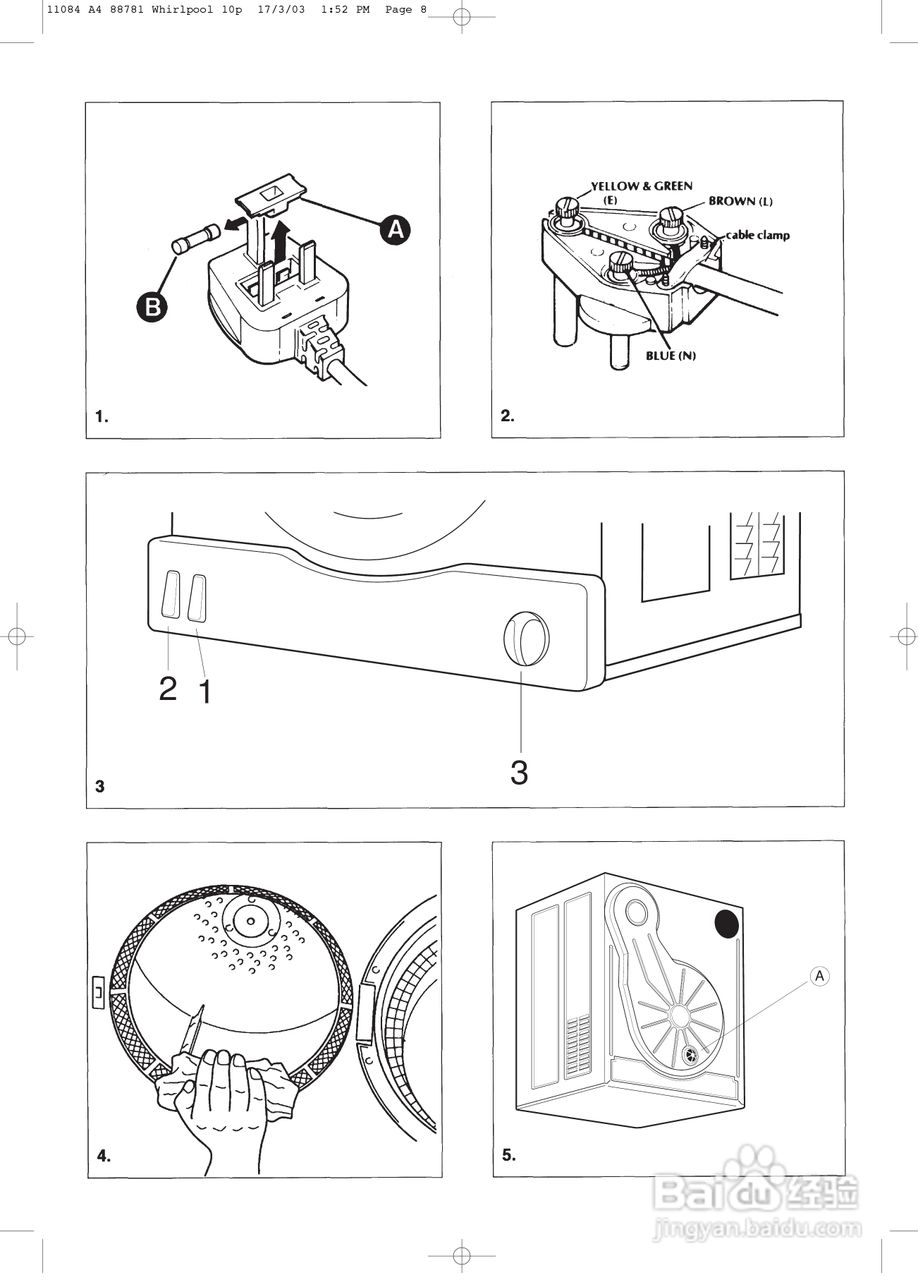 11084 A4 88781 Whirlpool 10p 17/3/03 1:52 PM Page 8

A

B

1.

YELLOW & GREEN (E)

BROWN (L)

cable clamp

BLUE (N)

2.

2 1

3

3

4.

A

5.

Baidu 经验
jingyan.baidu.com