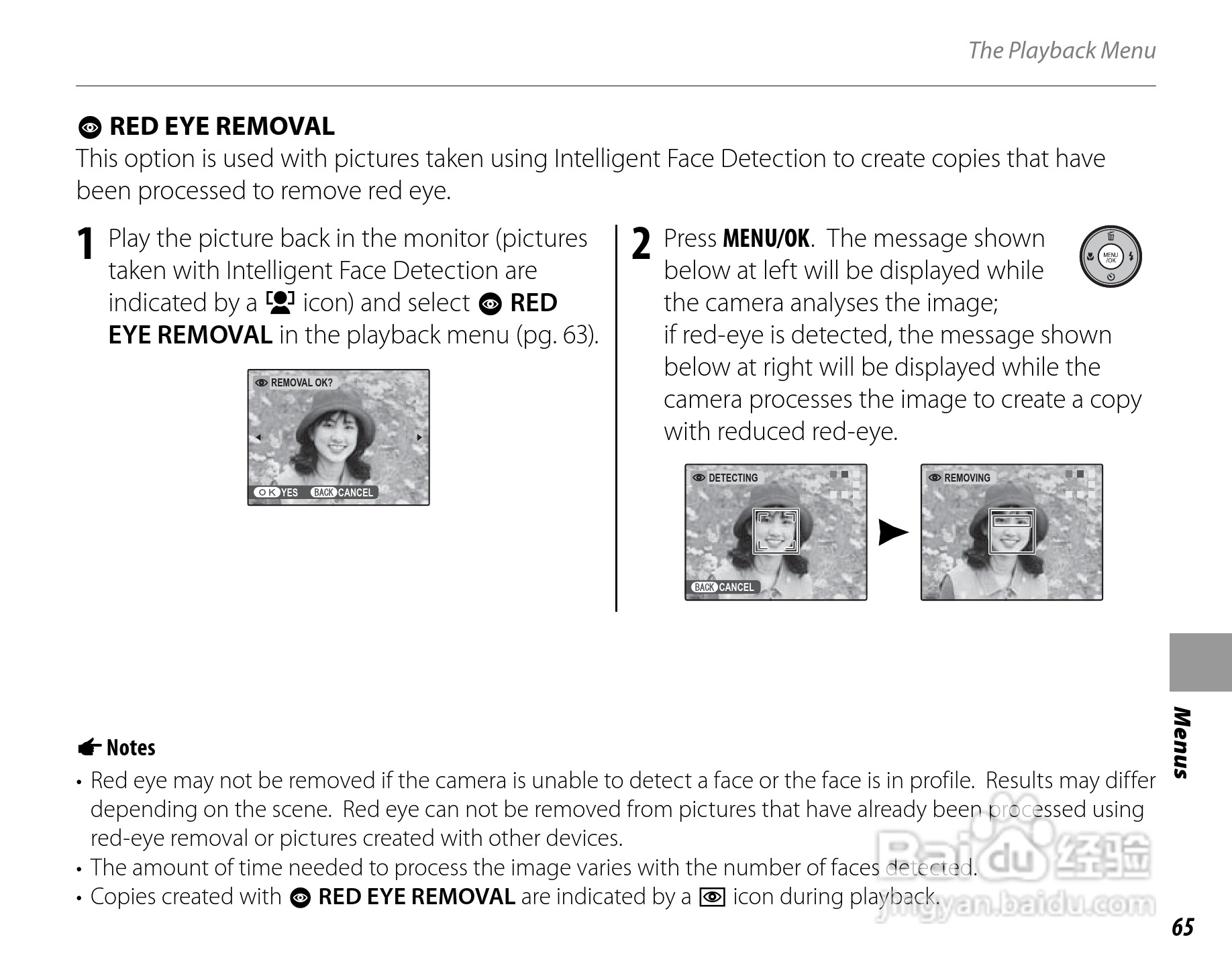 The Playback Menu

RED EYE REMOVAL

This option is used with pictures taken using Intelligent Face Detection to create copies that have been processed to remove red eye.

1 Play the picture back in the monitor (pictures taken with Intelligent Face Detection are indicated by a icon) and select RED EYE REMOVAL in the playback menu (pg. 63).

REMOVAL OK?

OK YES BACK CANCEL

2 Press MENU/OK. The message shown below at left will be displayed while the camera analyses the image; if red-eye is detected, the message shown below at right will be displayed while the camera processes the image to create a copy with reduced red-eye.

MENU /OK

DETECTING

BACK CANCEL

REMOVING

Notes

• Red eye may not be removed if the camera is unable to detect a face or the face is in profile. Results may differ depending on the scene. Red eye can not be removed from pictures that have already been processed using red-eye removal or pictures created with other devices.

• The amount of time needed to process the image varies with the number of faces detected.

• Copies created with RED EYE REMOVAL are indicated by a icon during playback.

Menus

Baidu 经验
jingyan.baidu.com

65