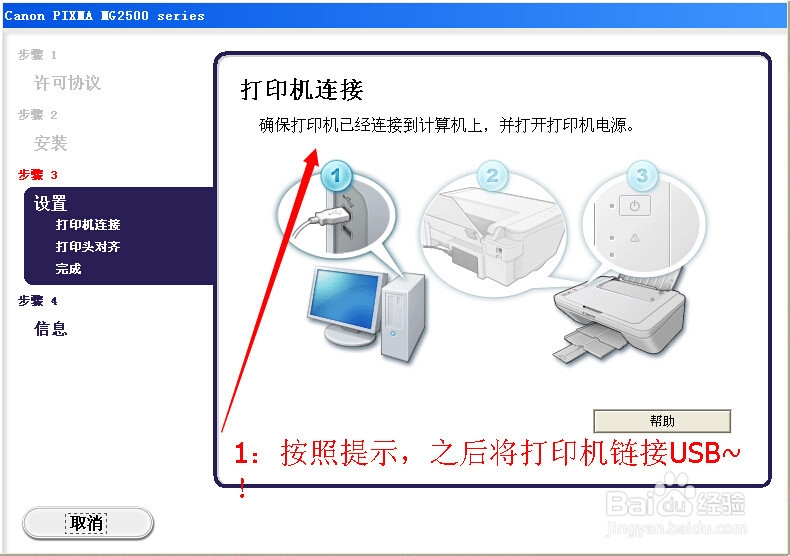 Canon PIXMA MG2500 series

步骤 1
许可协议
步骤 2
安装
步骤 3
设置
打印机连接
打印头对齐
完成
步骤 4
信息

打印机连接
确保打印机已经连接到计算机上，并打开打印机电源。

1
2
3

帮助

1：按照提示，之后将打印机链接USB~！

取消

Baidu经验
jingyan.baidu.com