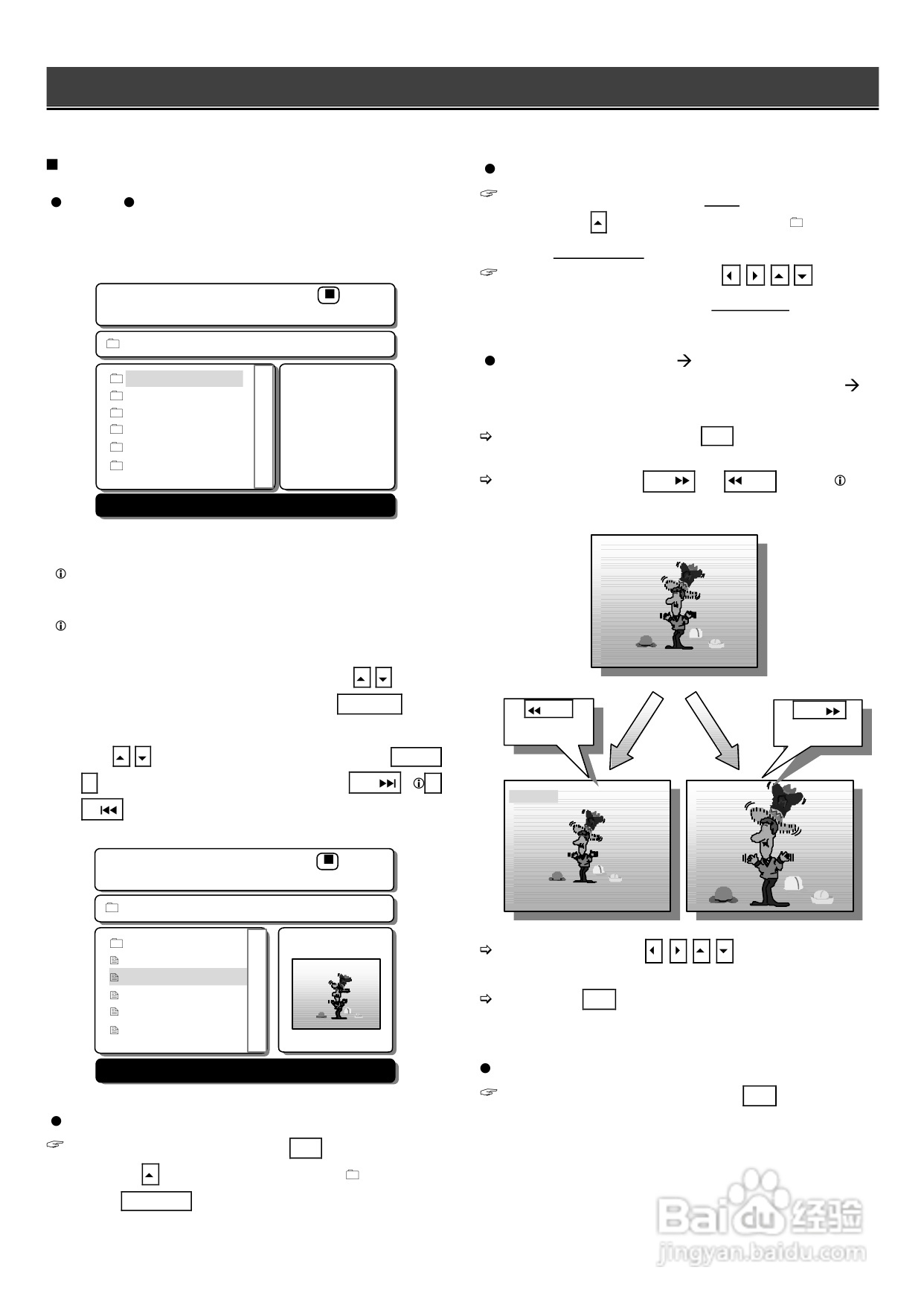 Baidu经验
jingyan.baidu.com