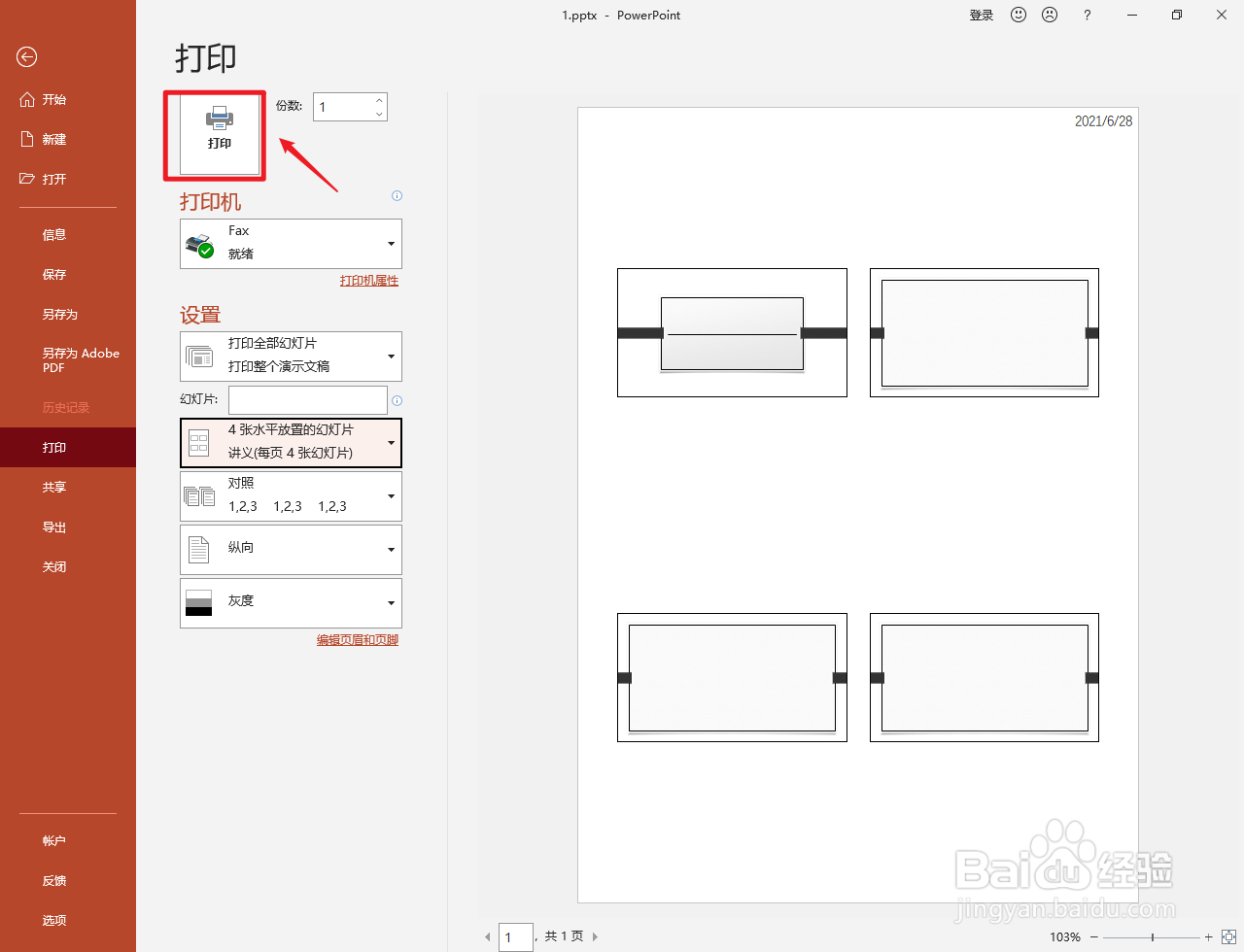 1.pptx - PowerPoint

登录 ? 

开始
新建
打开
信息
保存
另存为
另存为 Adobe PDF
历史记录
打印
共享
导出
关闭
帐户
反馈
选项

打印

打印

份数: 1

打印机

Fax
就绪

打印机属性

设置

打印全部幻灯片
打印整个演示文稿

幻灯片:

4 张水平放置的幻灯片
讲义(每页 4 张幻灯片)

对照
1,2,3 1,2,3 1,2,3

纵向

灰度

编辑页眉和页脚

2021/6/28

1 , 共 1 页

103%

Baidu 经验
jingyan.baidu.com