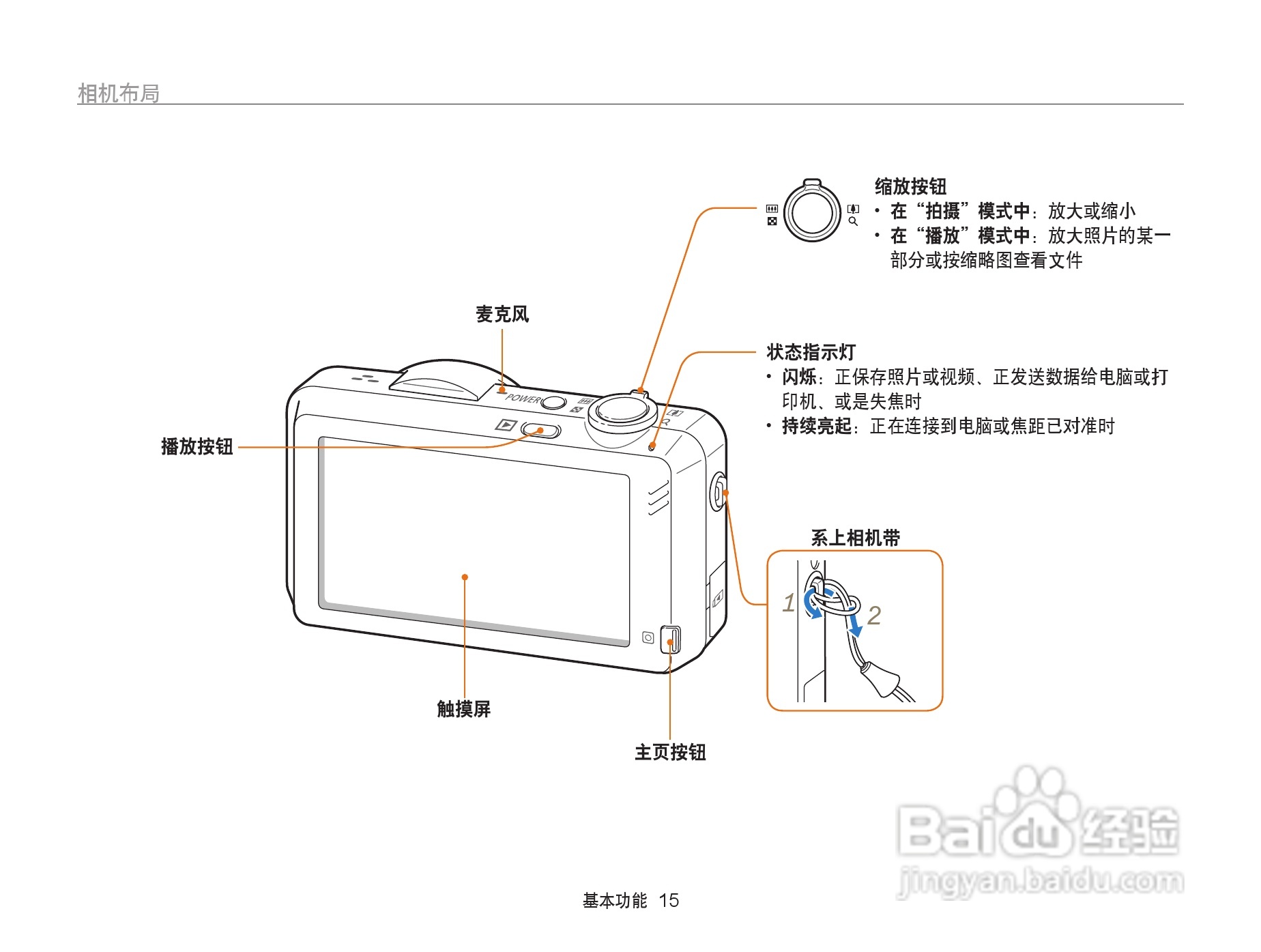 相机布局

缩放按钮
• 在“拍摄”模式中：放大或缩小
• 在“播放”模式中：放大照片的某一部分或按缩略图查看文件

麦克风

POWER

状态指示灯
• 闪烁：正保存照片或视频、正发送数据给电脑或打印机、或是失焦时
• 持续亮起：正在连接到电脑或焦距已对准时

播放按钮

系上相机带

1

2

触摸屏

主页按钮

Baidu 经验
jingyan.baidu.com

基本功能 15