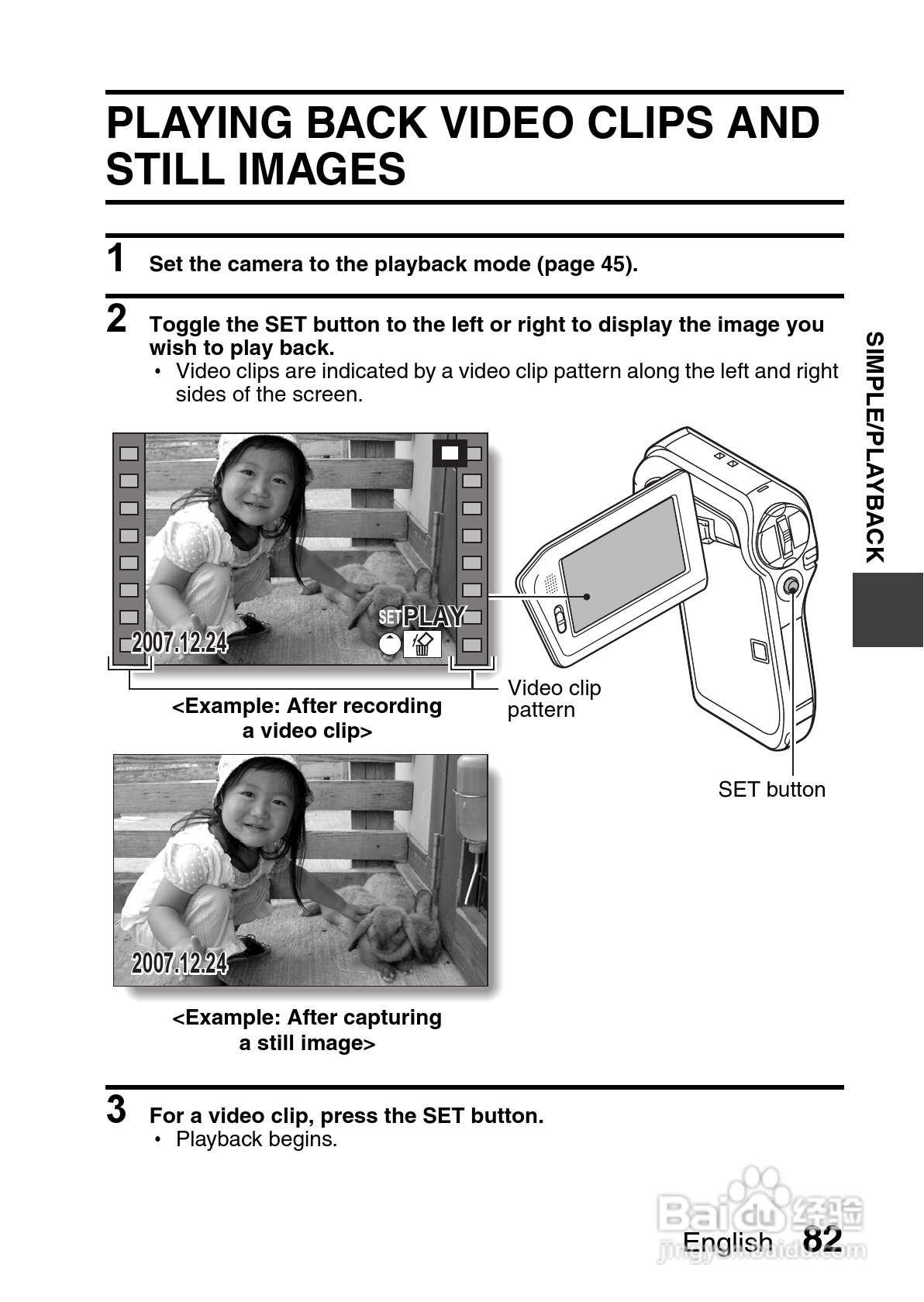 PLAYING BACK VIDEO CLIPS AND STILL IMAGES

1 Set the camera to the playback mode (page 45).

2 Toggle the SET button to the left or right to display the image you wish to play back.
• Video clips are indicated by a video clip pattern along the left and right sides of the screen.

SIMPLE/PLAYBACK

SET PLAY

2007.12.24

<Example: After recording a video clip>

Video clip pattern

SET button

2007.12.24

<Example: After capturing a still image>

3 For a video clip, press the SET button.
• Playback begins.

Baidu 经验
jingyan.baidu.com

English 82