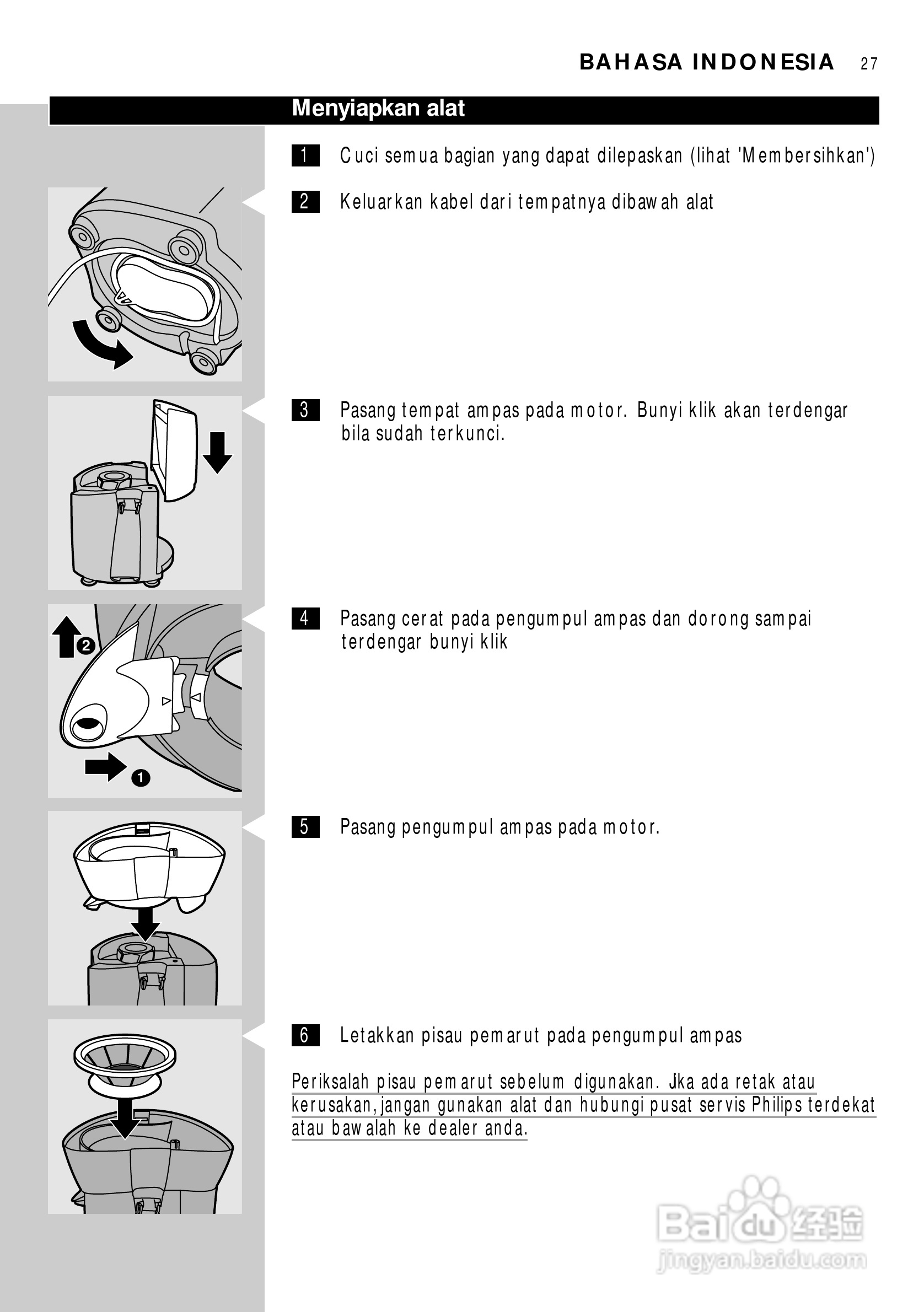 BAHASA INDONESIA 27

Menyiapkan alat

1 Cuci semua bagian yang dapat dilepaskan (lihat 'Membersihkan')

2 Keluarkan kabel dari tempatnya dibawah alat

3 Pasang tempat ampas pada motor. Bunyi klik akan terdengar bila sudah terkunci.

2

1

4 Pasang cerat pada pengumpul ampas dan dorong sampai terdengar bunyi klik

5 Pasang pengumpul ampas pada motor.

6 Letakkan pisau pemarut pada pengumpul ampas

Periksalah pisau pemarut sebelum digunakan. Jika ada retak atau kerusakan, jangan gunakan alat dan hubungi pusat servis Philips terdekat atau bawalah ke dealer anda.

Baidu 经验
jingyan.baidu.com