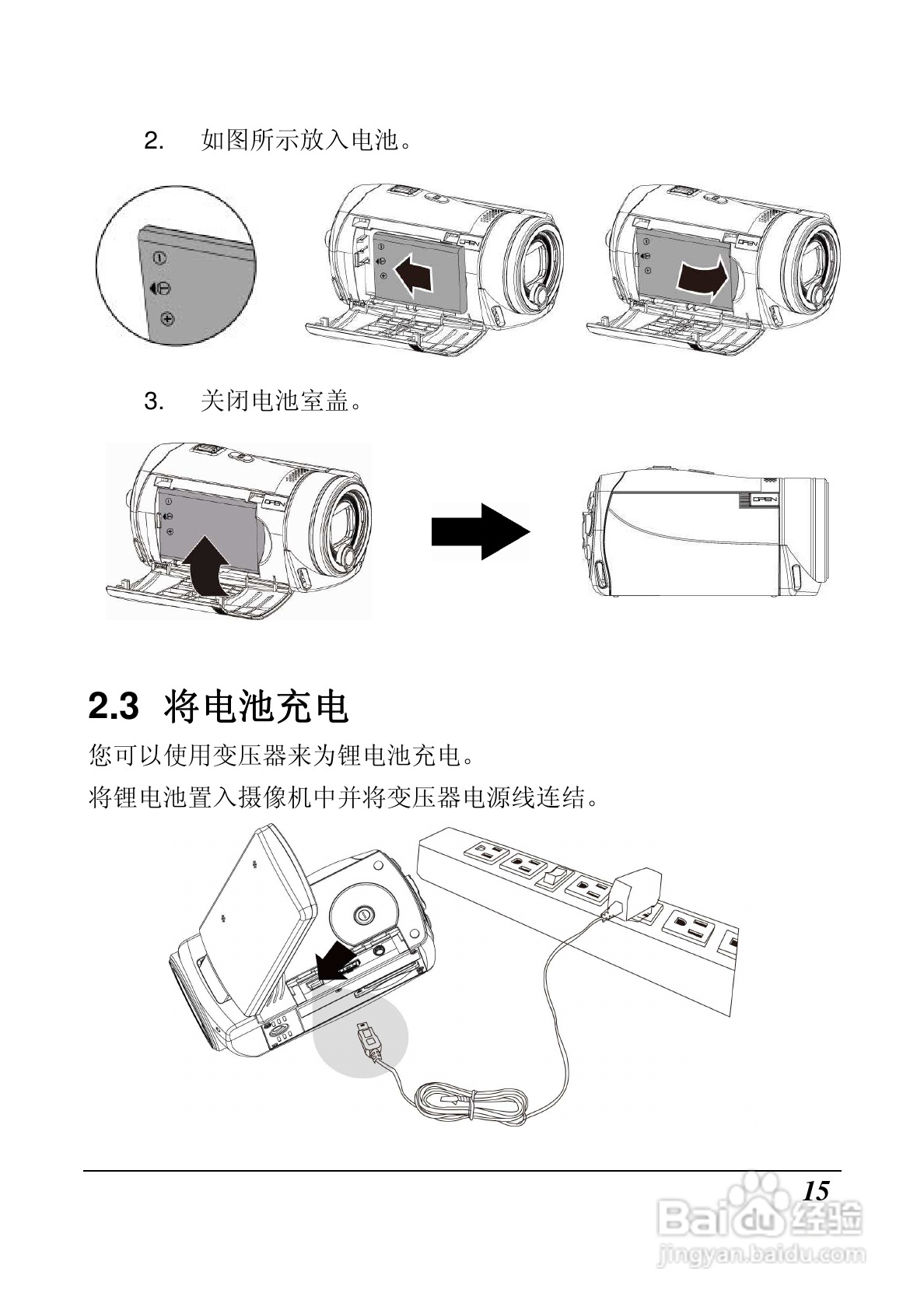 2. 如图所示放入电池。

OPEN

OPEN

3. 关闭电池室盖。

OPEN

OPEN

2.3 将电池充电

您可以使用变压器来为锂电池充电。

将锂电池置入摄像机中并将变压器电源线连结。

15

Baidu 经验
jingyan.baidu.com