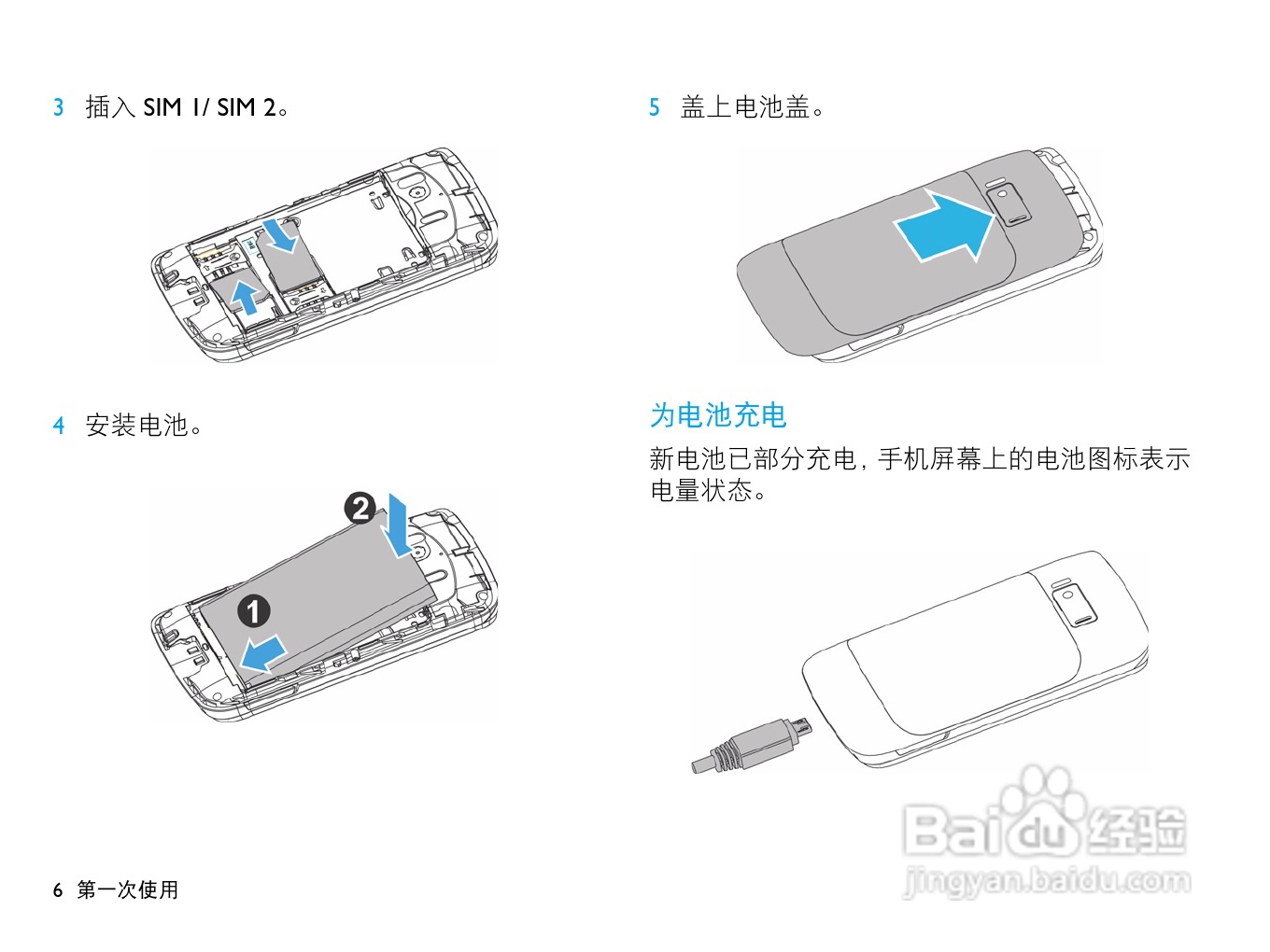 3 插入 SIM 1/ SIM 2。

4 安装电池。

2

1

5 盖上电池盖。

为电池充电

新电池已部分充电，手机屏幕上的电池图标表示电量状态。

Baidu 经验
jingyan.baidu.com

6 第一次使用