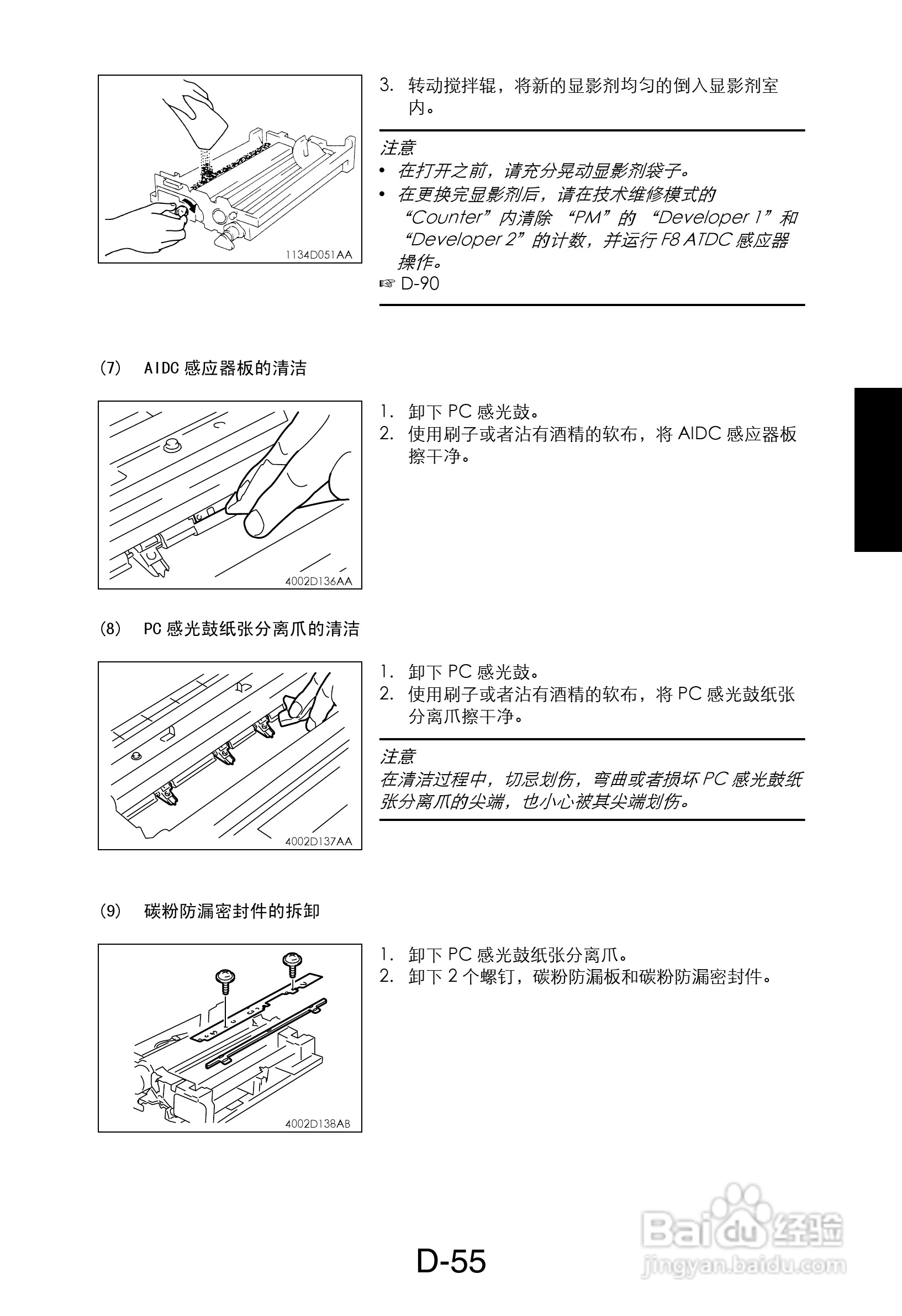 1134D051AA

3. 转动搅拌辊，将新的显影剂均匀的倒入显影剂室内。

注意
• 在打开之前，请充分晃动显影剂袋子。
• 在更换完显影剂后，请在技术维修模式的“Counter”内清除 “PM”的 “Developer 1”和“Developer 2”的计数，并运行 F8 ATDC 感应器操作。
☞ D-90

(7) AIDC 感应器板的清洁

4002D136AA

1. 卸下 PC 感光鼓。
2. 使用刷子或者沾有酒精的软布，将 AIDC 感应器板擦干净。

(8) PC 感光鼓纸张分离爪的清洁

4002D137AA

1. 卸下 PC 感光鼓。
2. 使用刷子或者沾有酒精的软布，将 PC 感光鼓纸张分离爪擦干净。

注意
在清洁过程中，切忌划伤，弯曲或者损坏 PC 感光鼓纸张分离爪的尖端，也小心被其尖端划伤。

(9) 碳粉防漏密封件的拆卸

4002D138AB

1. 卸下 PC 感光鼓纸张分离爪。
2. 卸下 2 个螺钉，碳粉防漏板和碳粉防漏密封件。

D-55

Baidu 经验
jingyan.baidu.com