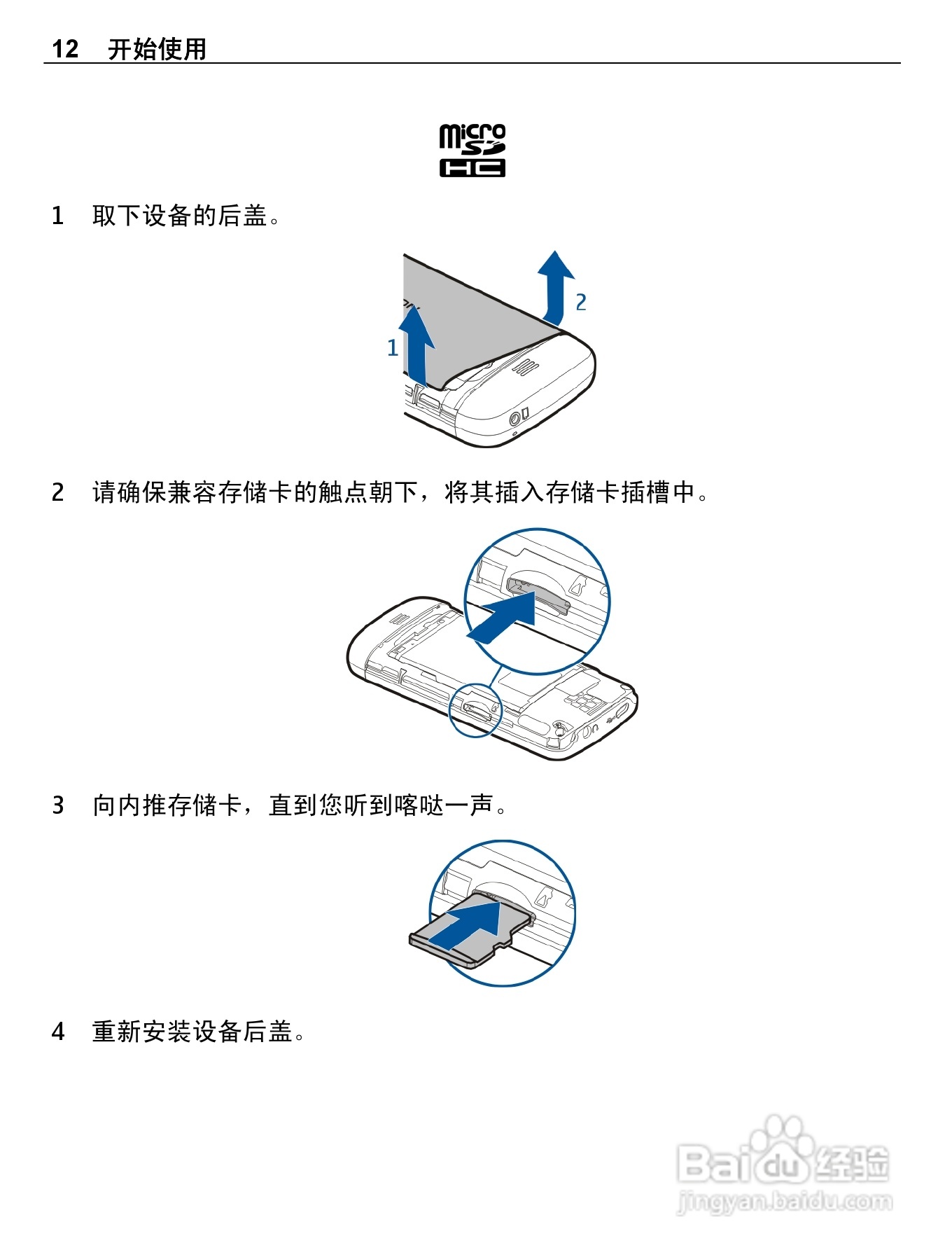 12 开始使用

micro SD HC

1 取下设备的后盖。

1

2

2 请确保兼容存储卡的触点朝下，将其插入存储卡插槽中。

3 向内推存储卡，直到您听到喀哒一声。

4 重新安装设备后盖。

Baidu 经验
jingyan.baidu.com