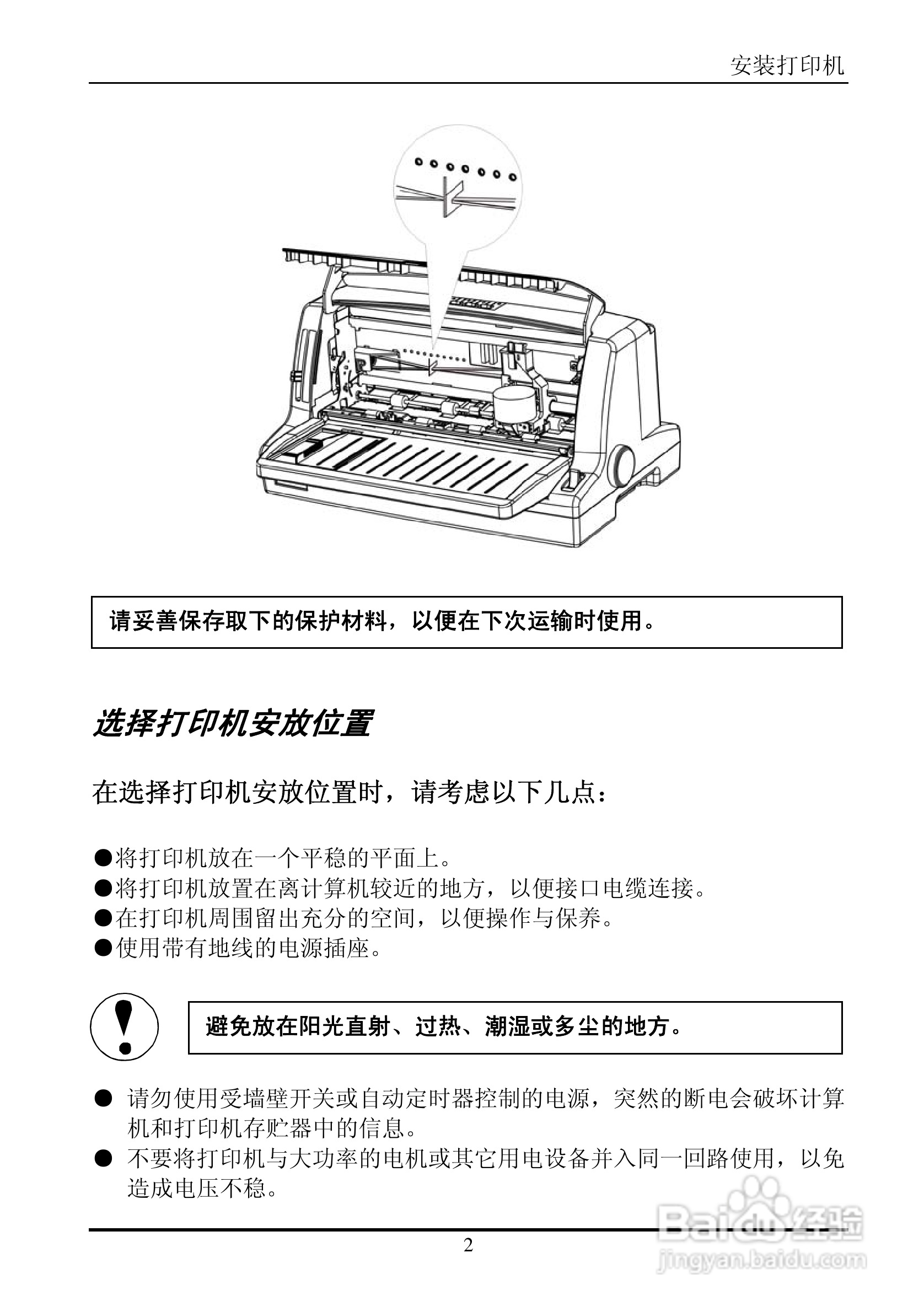 安装打印机

请妥善保存取下的保护材料，以便在下次运输时使用。

选择打印机安放位置

在选择打印机安放位置时，请考虑以下几点：

●将打印机放在一个平稳的平面上。
●将打印机放置在离计算机较近的地方，以便接口电缆连接。
●在打印机周围留出充分的空间，以便操作与保养。
●使用带有地线的电源插座。

避免放在阳光直射、过热、潮湿或多尘的地方。

● 请勿使用受墙壁开关或自动定时器控制的电源，突然的断电会破坏计算机和打印机存贮器中的信息。
● 不要将打印机与大功率的电机或其它用电设备并入同一回路使用，以免造成电压不稳。

2

Baidu 经验
jingyan.baidu.com