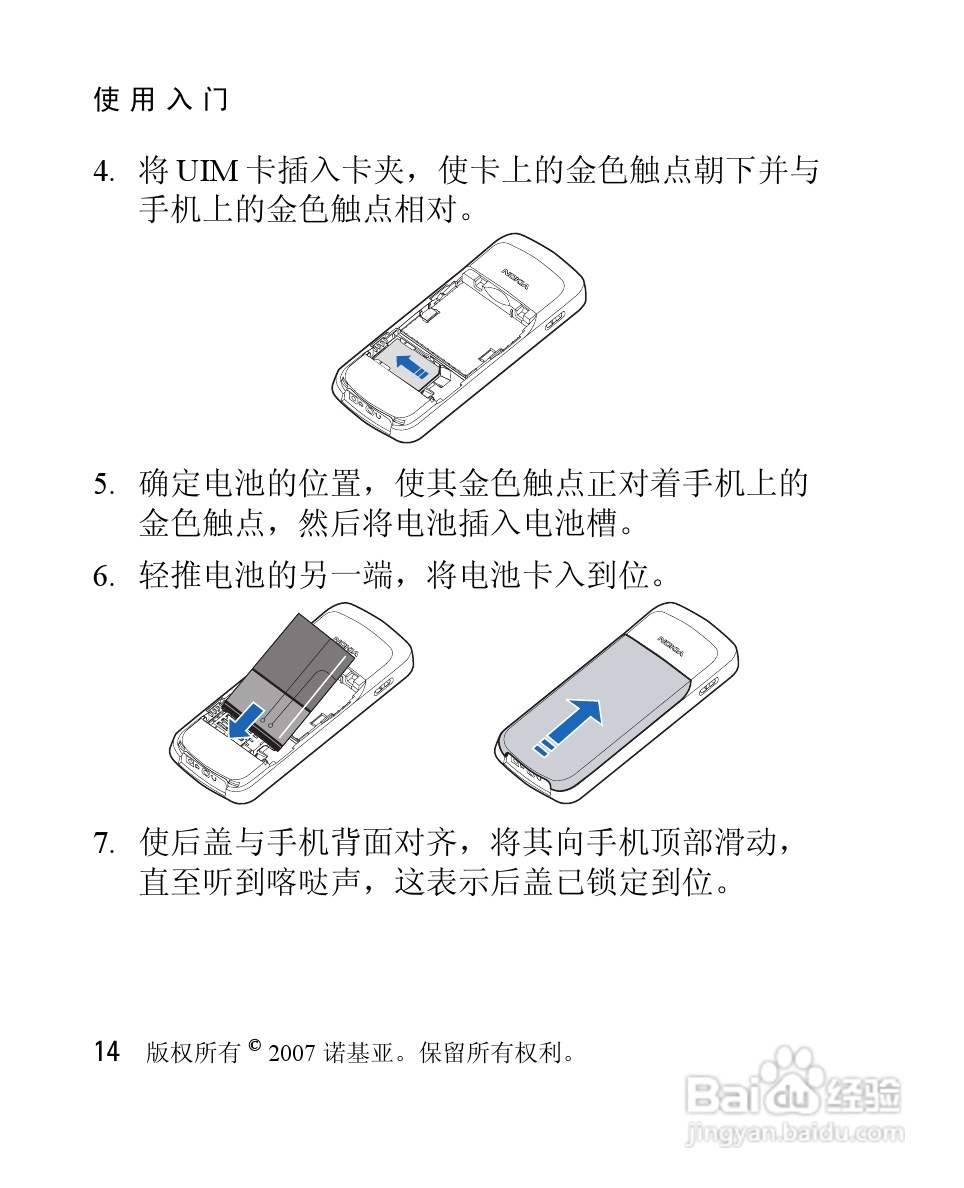 使用入门

4. 将 UIM 卡插入卡夹，使卡上的金色触点朝下并与手机上的金色触点相对。

NOKIA

5. 确定电池的位置，使其金色触点正对着手机上的金色触点，然后将电池插入电池槽。

6. 轻推电池的另一端，将电池卡入到位。

NOKIA

NOKIA

7. 使后盖与手机背面对齐，将其向手机顶部滑动，直至听到喀哒声，这表示后盖已锁定到位。

14 版权所有 © 2007 诺基亚。保留所有权利。

Baidu 经验
jingyan.baidu.com