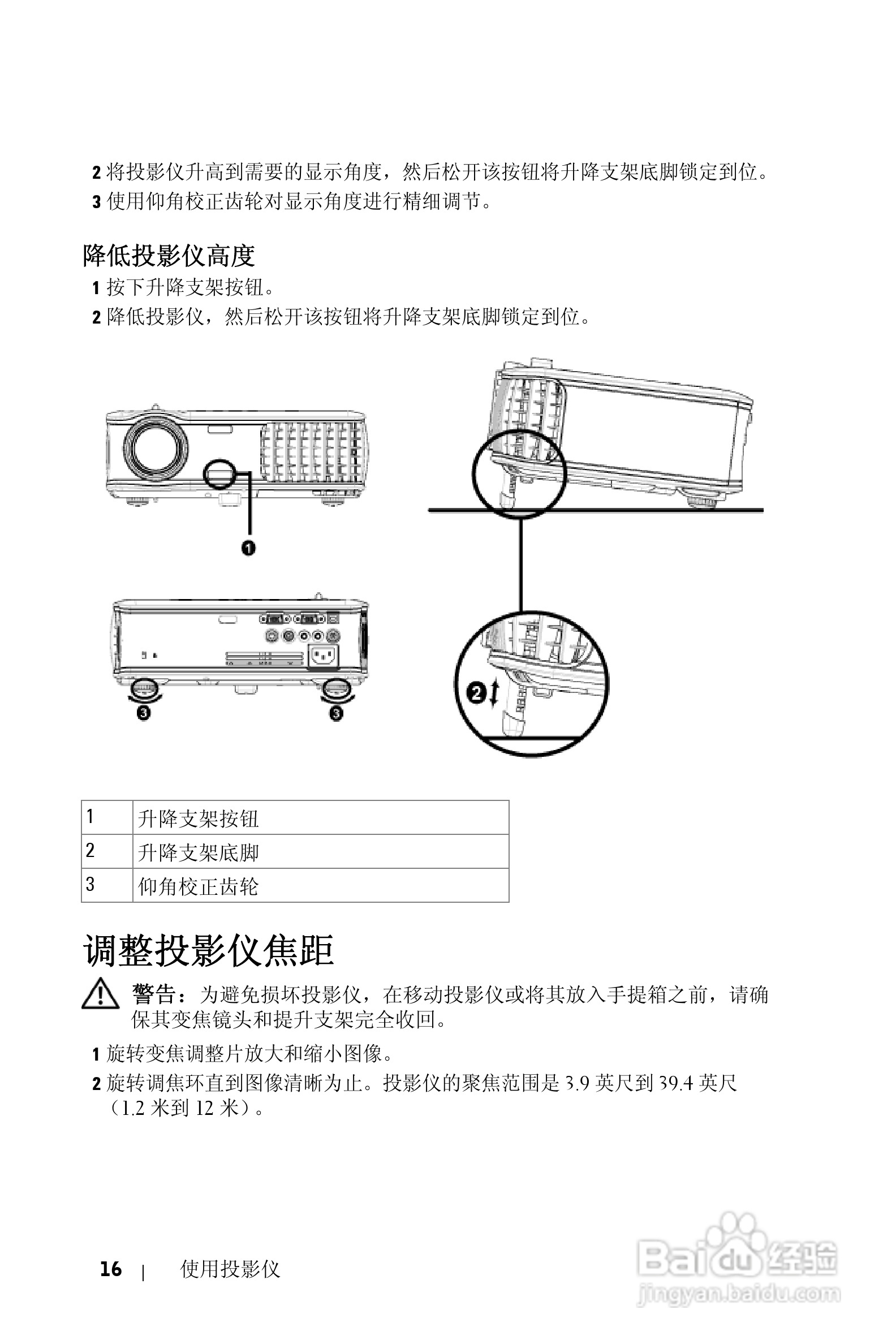 2 将投影仪升高到需要的显示角度，然后松开该按钮将升降支架底脚锁定到位。
3 使用仰角校正齿轮对显示角度进行精细调节。

降低投影仪高度
1 按下升降支架按钮。
2 降低投影仪，然后松开该按钮将升降支架底脚锁定到位。

1

3 3

2

| 1 | 升降支架按钮 |
|---|---|
| 2 | 升降支架底脚 |
| 3 | 仰角校正齿轮 |

调整投影仪焦距

警告：为避免损坏投影仪，在移动投影仪或将其放入手提箱之前，请确保其变焦镜头和提升支架完全收回。

1 旋转变焦调整片放大和缩小图像。
2 旋转调焦环直到图像清晰为止。投影仪的聚焦范围是 3.9 英尺到 39.4 英尺（1.2 米到 12 米）。

16 | 使用投影仪

Baidu 经验
jingyan.baidu.com