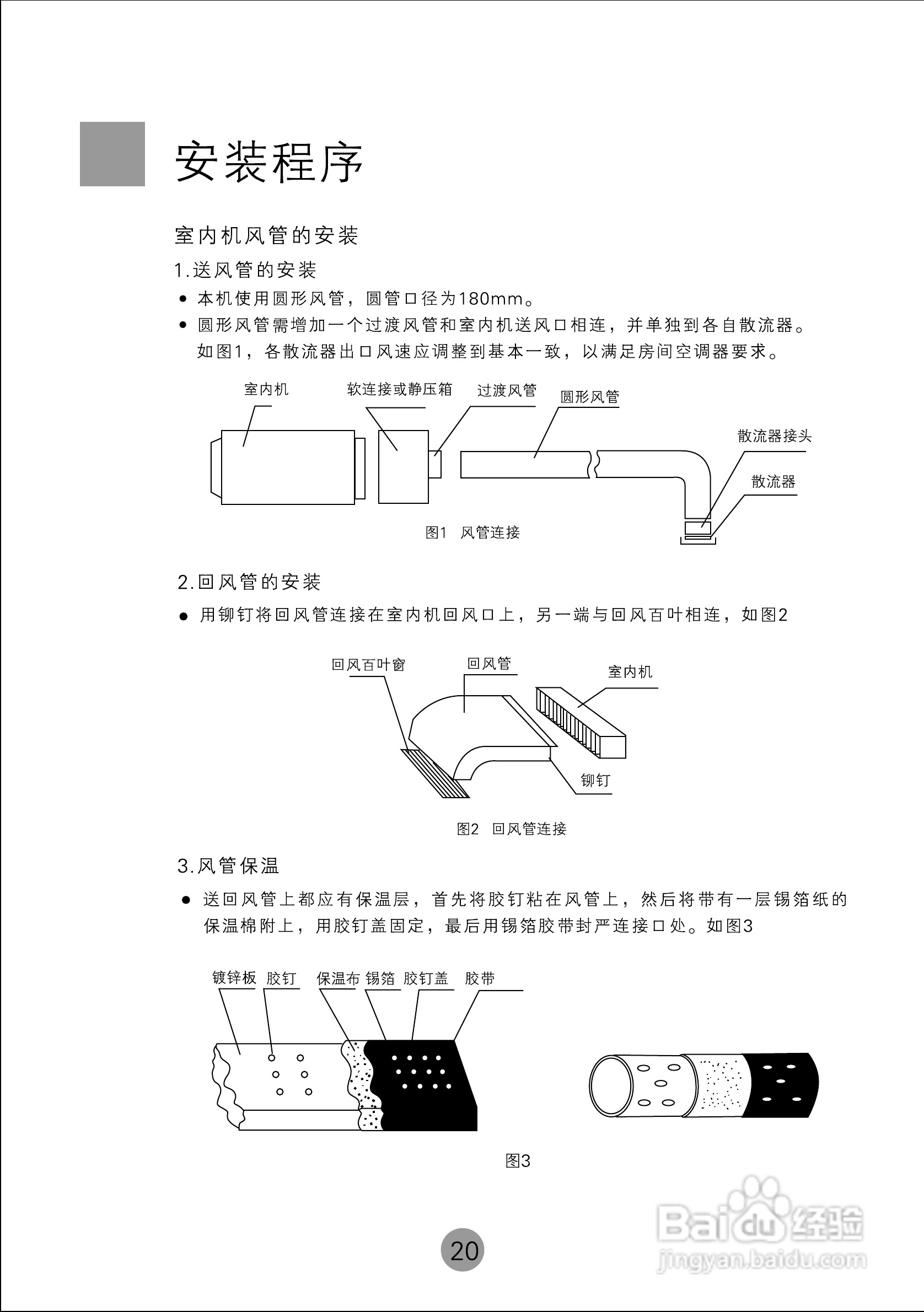 安装程序

室内机风管的安装

1.送风管的安装

● 本机使用圆形风管，圆管口径为180mm。

● 圆形风管需增加一个过渡风管和室内机送风口相连，并单独到各自散流器。如图1，各散流器出口风速应调整到基本一致，以满足房间空调器要求。

室内机 软连接或静压箱 过渡风管 圆形风管 散流器接头 散流器

图1 风管连接

2.回风管的安装

● 用铆钉将回风管连接在室内机回风口上，另一端与回风百叶相连，如图2

回风百叶窗 回风管 室内机 铆钉

图2 回风管连接

3.风管保温

● 送回风管上都应有保温层，首先将胶钉粘在风管上，然后将带有一层锡箔纸的保温棉附上，用胶钉盖固定，最后用锡箔胶带封严连接口处。如图3

镀锌板 胶钉 保温布 锡箔 胶钉盖 胶带

图3

20

Baidu经验
jingyan.baidu.com