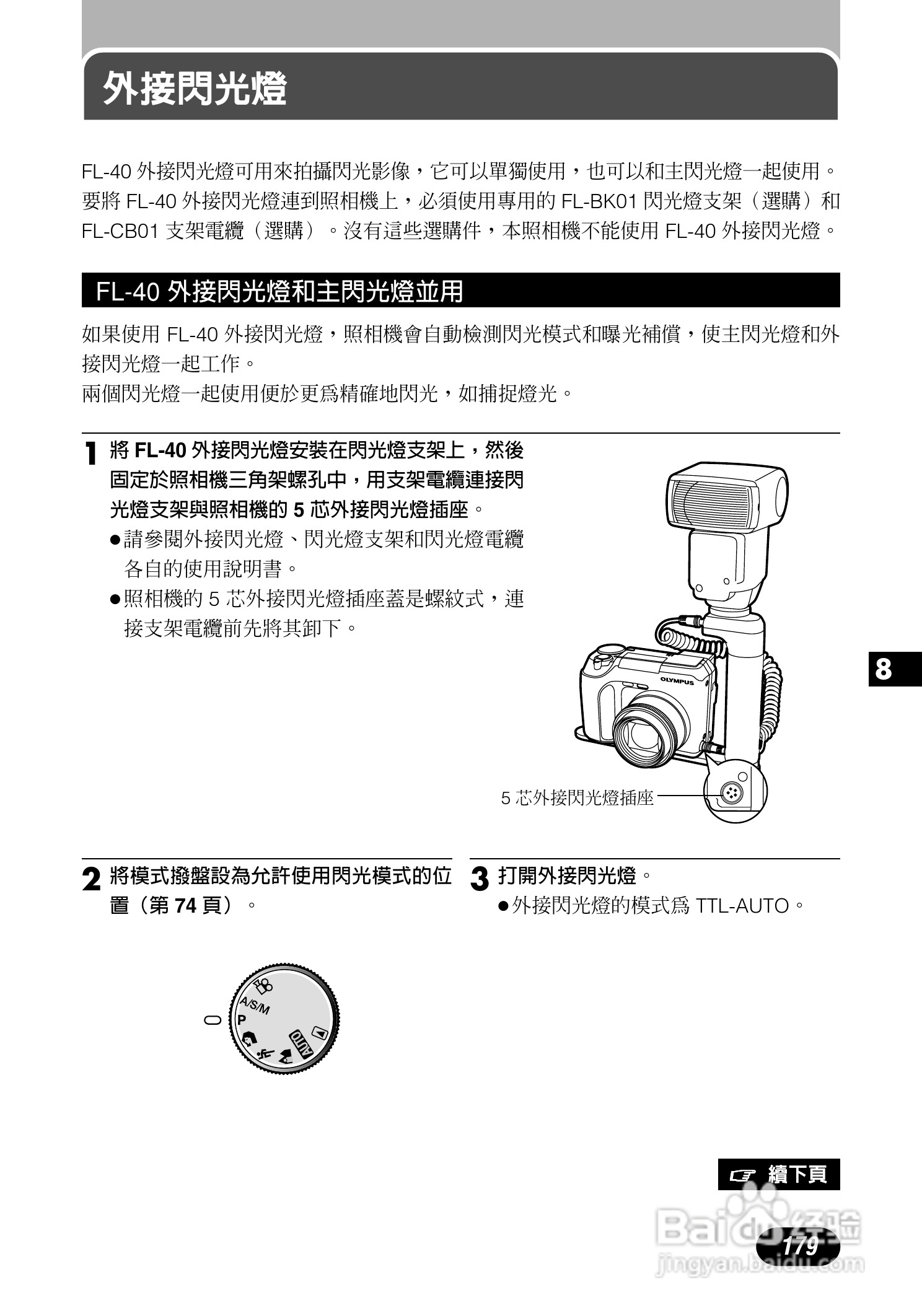 外接閃光燈

FL-40 外接閃光燈可用來拍攝閃光影像，它可以單獨使用，也可以和主閃光燈一起使用。要將 FL-40 外接閃光燈連到照相機上，必須使用專用的 FL-BK01 閃光燈支架（選購）和 FL-CB01 支架電纜（選購）。沒有這些選購件，本照相機不能使用 FL-40 外接閃光燈。

FL-40 外接閃光燈和主閃光燈並用

如果使用 FL-40 外接閃光燈，照相機會自動檢測閃光模式和曝光補償，使主閃光燈和外接閃光燈一起工作。
兩個閃光燈一起使用便於更爲精確地閃光，如捕捉燈光。

1 將 FL-40 外接閃光燈安裝在閃光燈支架上，然後固定於照相機三角架螺孔中，用支架電纜連接閃光燈支架與照相機的 5 芯外接閃光燈插座。
●請參閱外接閃光燈、閃光燈支架和閃光燈電纜各自的使用說明書。
●照相機的 5 芯外接閃光燈插座蓋是螺紋式，連接支架電纜前先將其卸下。

OLYMPUS

5 芯外接閃光燈插座

8

2 將模式撥盤設為允許使用閃光模式的位置（第 74 頁）。

A/S/M
P
AUTO

3 打開外接閃光燈。
●外接閃光燈的模式爲 TTL-AUTO。

續下頁

179

Baidu 经验
jingyan.baidu.com