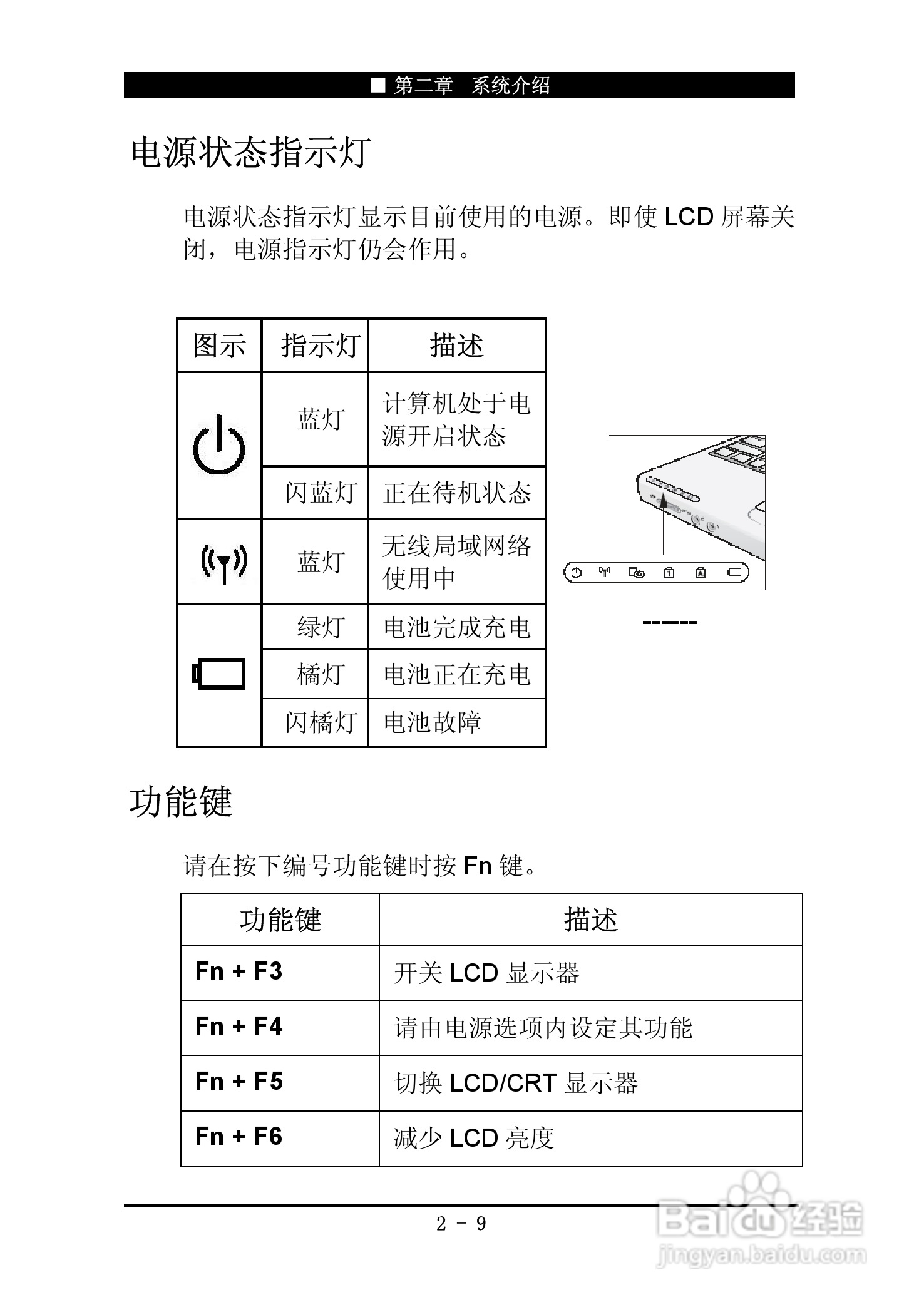 ■ 第二章　系统介绍

电源状态指示灯

电源状态指示灯显示目前使用的电源。即使 LCD 屏幕关闭，电源指示灯仍会作用。

| 图示 | 指示灯 | 描述 |
|---|---|---|
| | 蓝灯 | 计算机处于电源开启状态 |
| | 闪蓝灯 | 正在待机状态 |
| | 蓝灯 | 无线局域网络使用中 |
| | 绿灯 | 电池完成充电 |
| | 橘灯 | 电池正在充电 |
| | 闪橘灯 | 电池故障 |

------

功能键

请在按下编号功能键时按 Fn 键。

| 功能键 | 描述 |
|---|---|
| Fn + F3 | 开关 LCD 显示器 |
| Fn + F4 | 请由电源选项内设定其功能 |
| Fn + F5 | 切换 LCD/CRT 显示器 |
| Fn + F6 | 减少 LCD 亮度 |

2 - 9

Baidu 经验
jingyan.baidu.com