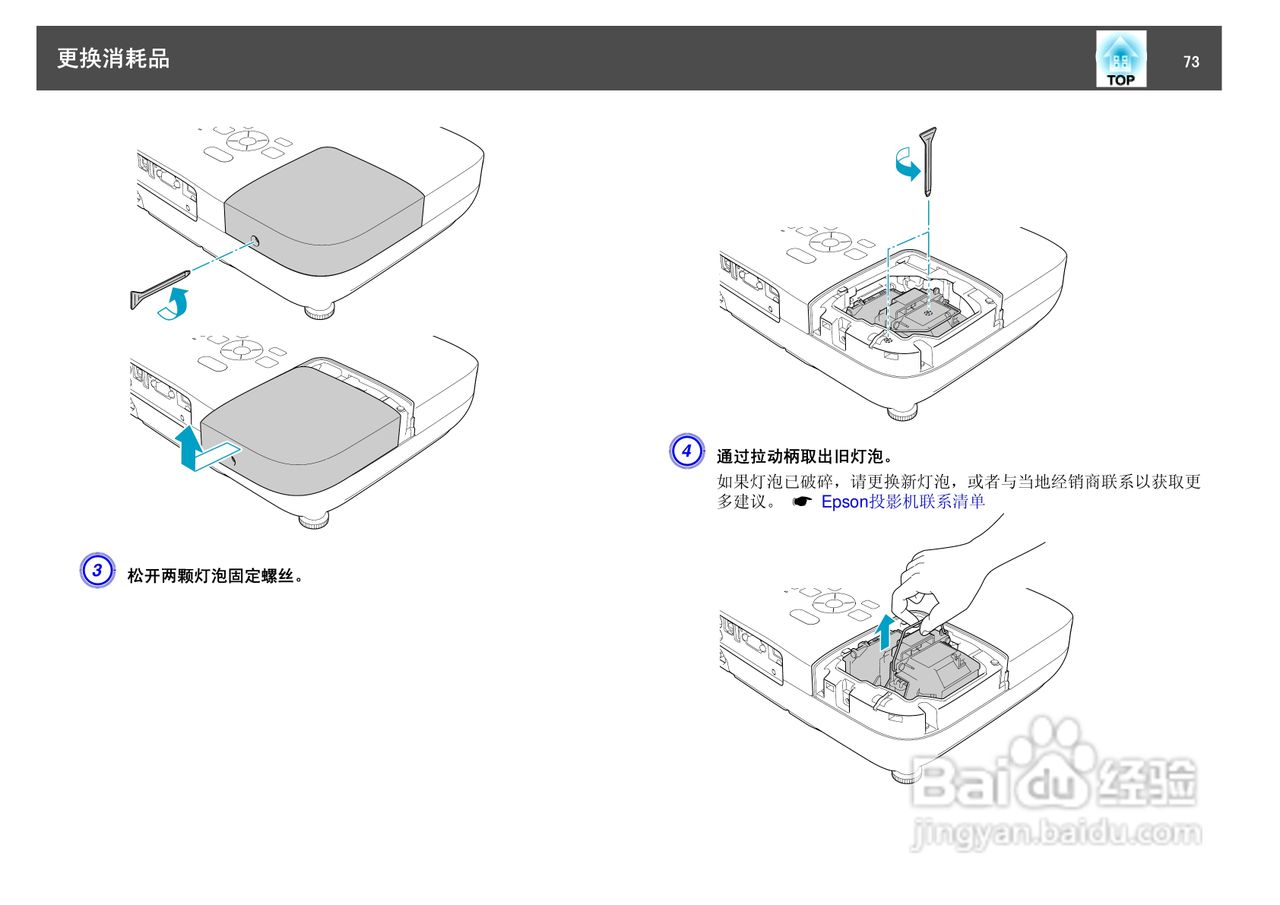 更换消耗品

TOP

73

3 松开两颗灯泡固定螺丝。

4 通过拉动柄取出旧灯泡。

如果灯泡已破碎，请更换新灯泡，或者与当地经销商联系以获取更多建议。 ☛ Epson投影机联系清单

Baidu经验
jingyan.baidu.com