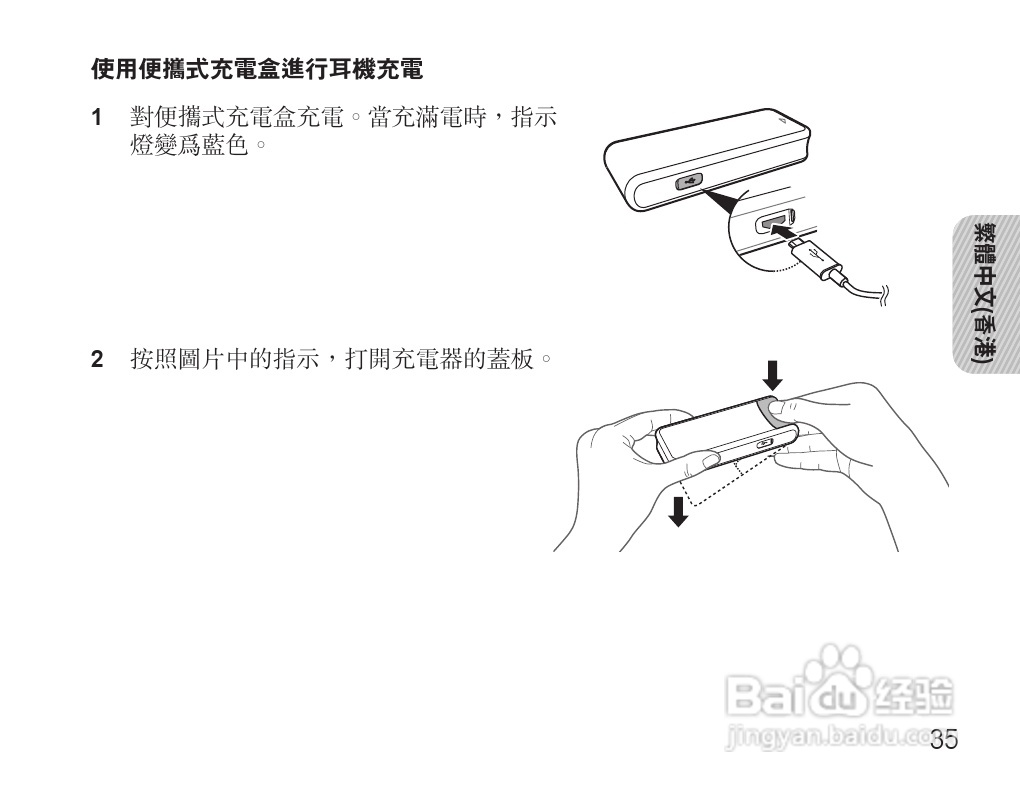 使用便攜式充電盒進行耳機充電

1 對便攜式充電盒充電。當充滿電時，指示燈變爲藍色。

2 按照圖片中的指示，打開充電器的蓋板。

繁體中文(香港)

Baidu 经验
jingyan.baidu.com

35