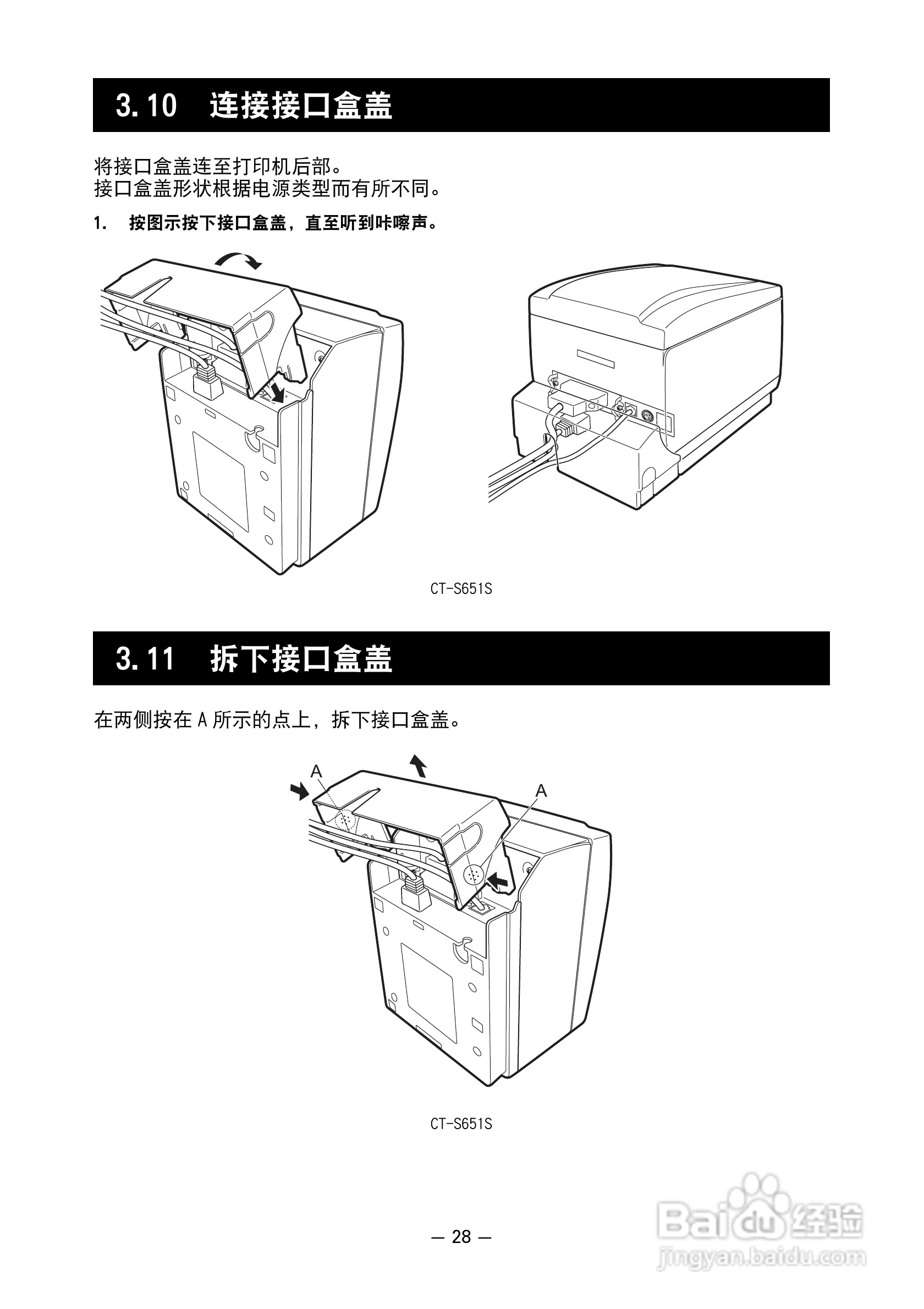 3.10 连接接口盒盖

将接口盒盖连至打印机后部。
接口盒盖形状根据电源类型而有所不同。

1. 按图示按下接口盒盖，直至听到咔嚓声。

CT-S651S

3.11 拆下接口盒盖

在两侧按在 A 所示的点上，拆下接口盒盖。

A
A

CT-S651S

— 28 —

Baidu 经验
jingyan.baidu.com