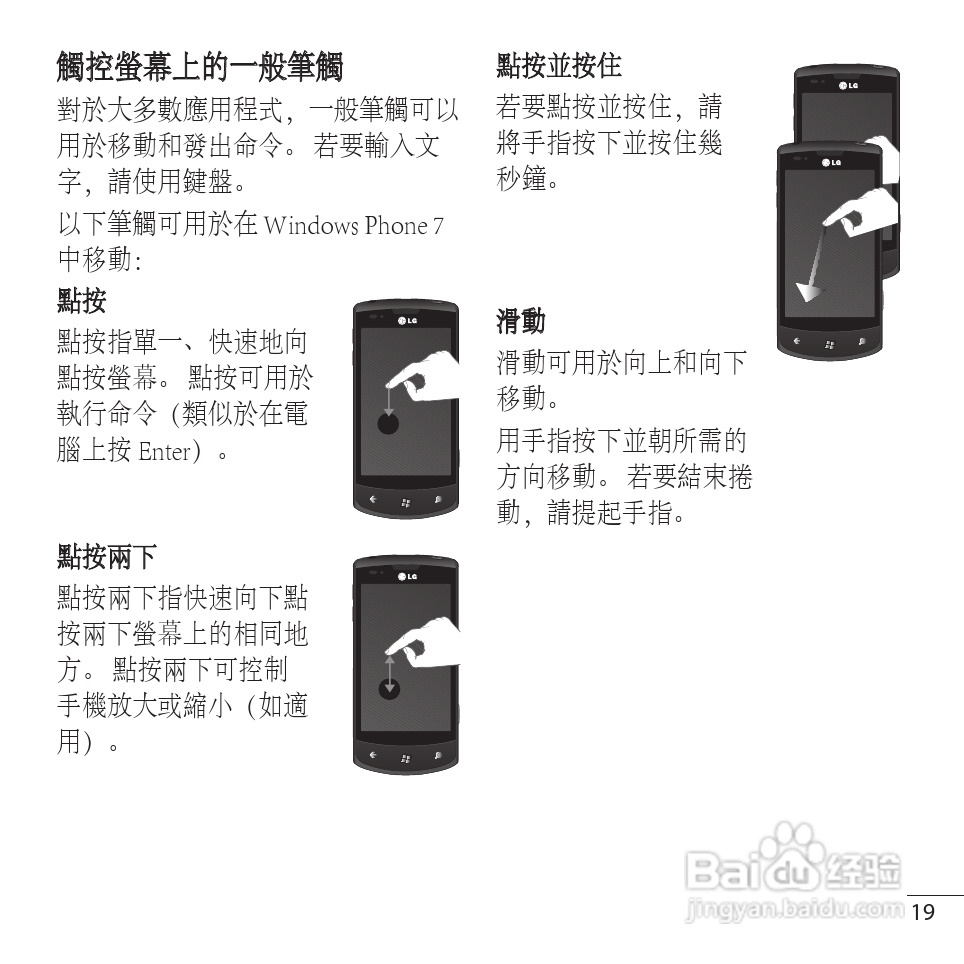 觸控螢幕上的一般筆觸

對於大多數應用程式，一般筆觸可以用於移動和發出命令。若要輸入文字，請使用鍵盤。

以下筆觸可用於在 Windows Phone 7 中移動：

點按

點按指單一、快速地向點按螢幕。點按可用於執行命令（類似於在電腦上按 Enter）。

LG

點按兩下

點按兩下指快速向下點按兩下螢幕上的相同地方。點按兩下可控制手機放大或縮小（如適用）。

LG

點按並按住

若要點按並按住，請將手指按下並按住幾秒鐘。

LG

LG

滑動

滑動可用於向上和向下移動。

用手指按下並朝所需的方向移動。若要結束捲動，請提起手指。

Baidu 经验
jingyan.baidu.com

19