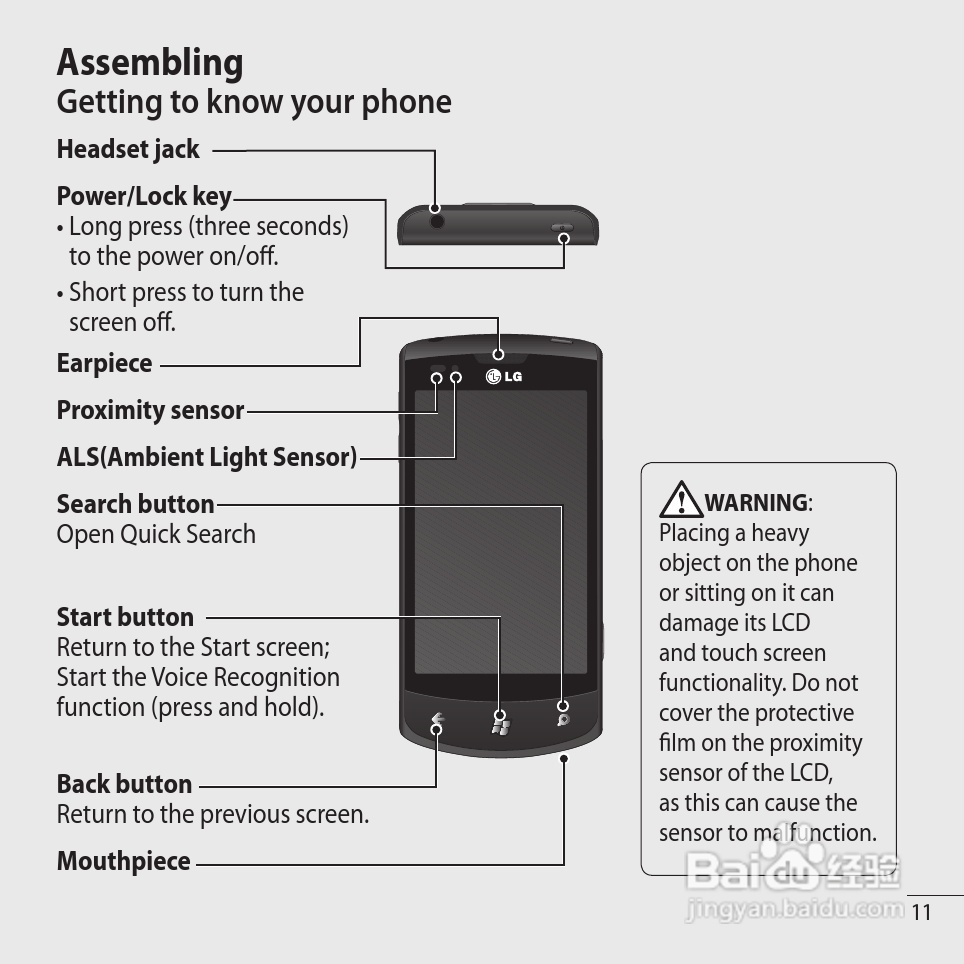 Assembling
Getting to know your phone

Headset jack

Power/Lock key
• Long press (three seconds) to the power on/off.
• Short press to turn the screen off.

Earpiece

Proximity sensor

ALS(Ambient Light Sensor)

Search button
Open Quick Search

Start button
Return to the Start screen; Start the Voice Recognition function (press and hold).

Back button
Return to the previous screen.

Mouthpiece

LG

WARNING: Placing a heavy object on the phone or sitting on it can damage its LCD and touch screen functionality. Do not cover the protective film on the proximity sensor of the LCD, as this can cause the sensor to malfunction.

Baidu 经验
jingyan.baidu.com

11