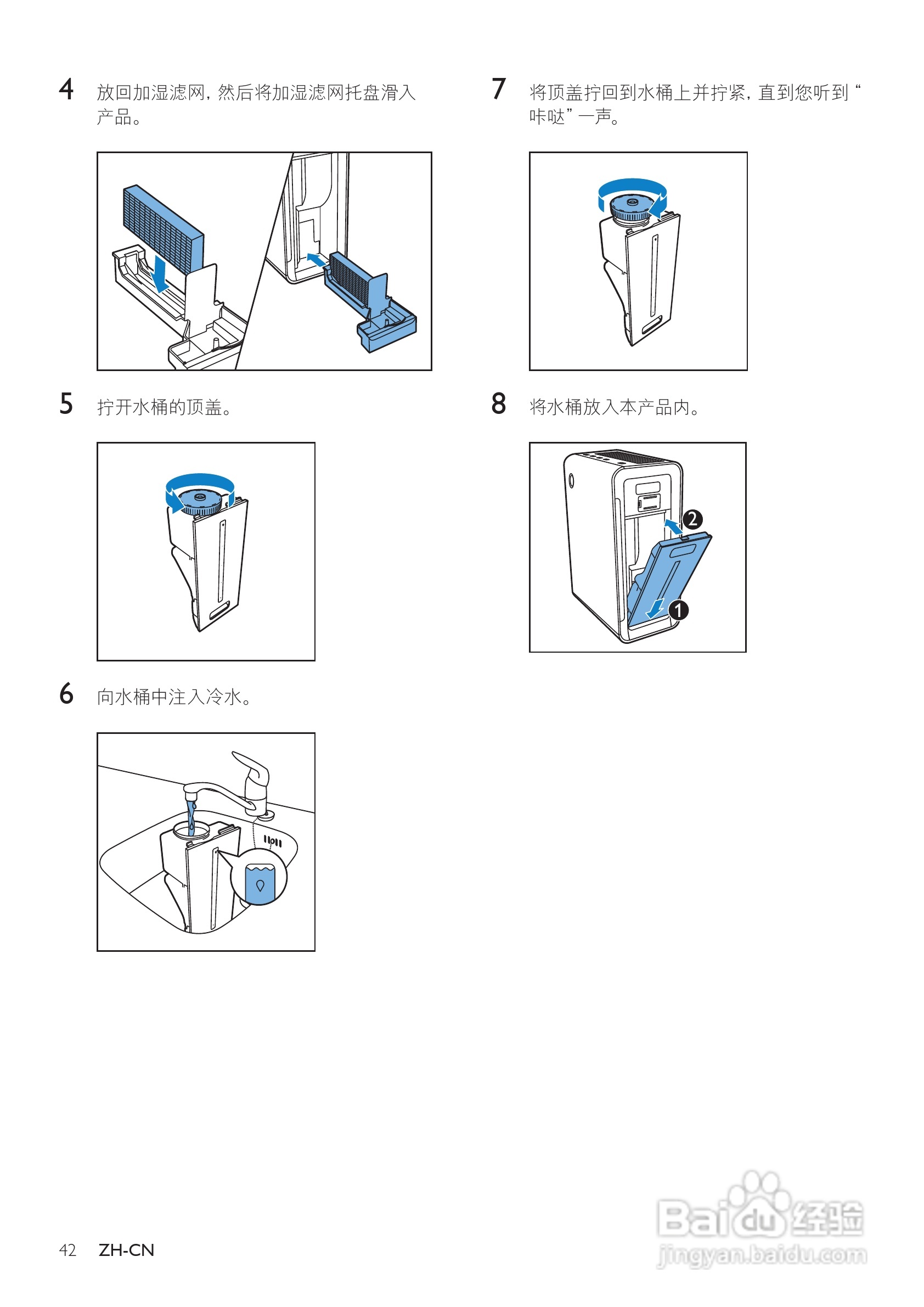 4 放回加湿滤网，然后将加湿滤网托盘滑入产品。

5 拧开水桶的顶盖。

6 向水桶中注入冷水。

7 将顶盖拧回到水桶上并拧紧，直到您听到“咔哒”一声。

8 将水桶放入本产品内。

2

1

42 ZH-CN

Baidu经验
jingyan.baidu.com