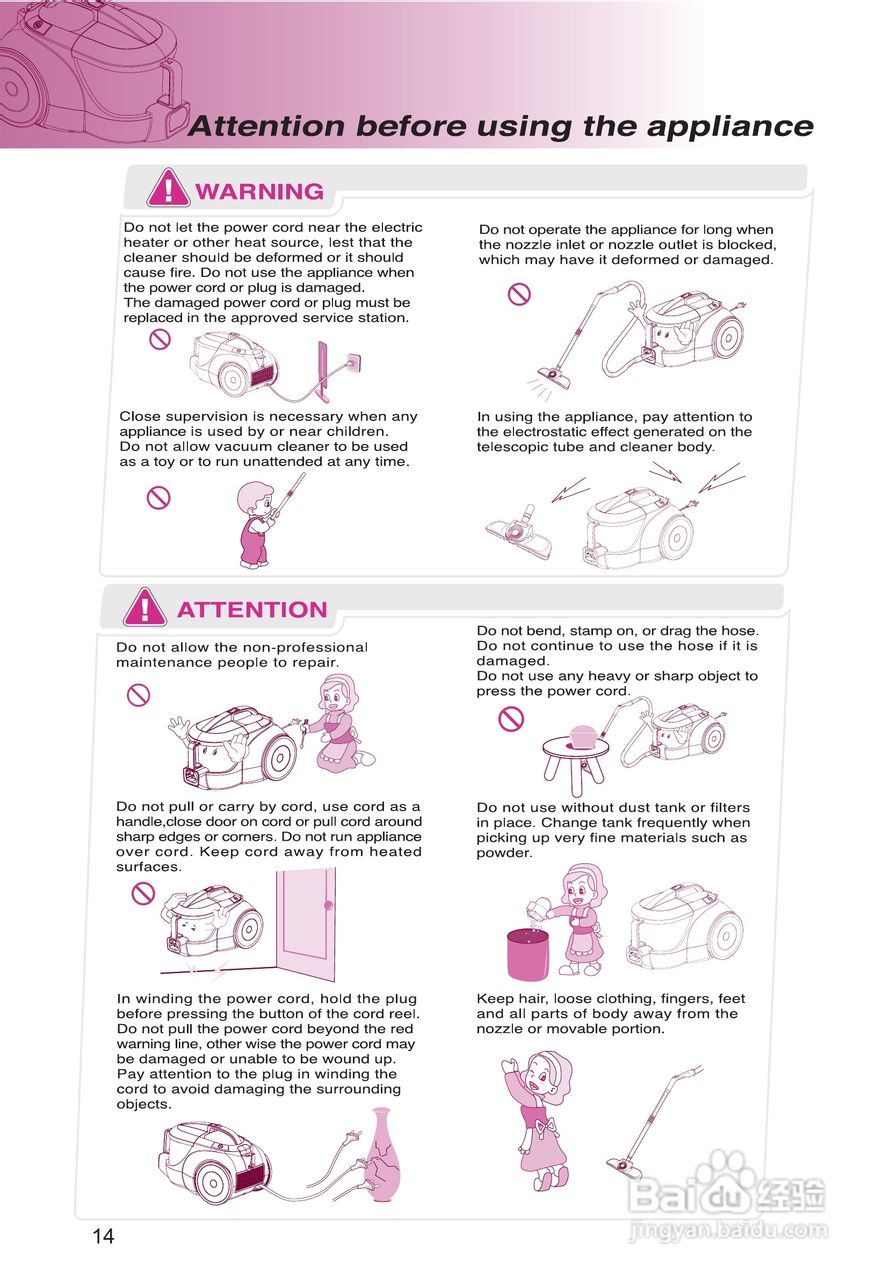 Attention before using the appliance

WARNING

Do not let the power cord near the electric heater or other heat source, lest that the cleaner should be deformed or it should cause fire. Do not use the appliance when the power cord or plug is damaged.
The damaged power cord or plug must be replaced in the approved service station.

Close supervision is necessary when any appliance is used by or near children.
Do not allow vacuum cleaner to be used as a toy or to run unattended at any time.

Do not operate the appliance for long when the nozzle inlet or nozzle outlet is blocked, which may have it deformed or damaged.

In using the appliance, pay attention to the electrostatic effect generated on the telescopic tube and cleaner body.

ATTENTION

Do not allow the non-professional maintenance people to repair.

Do not pull or carry by cord, use cord as a handle,close door on cord or pull cord around sharp edges or corners. Do not run appliance over cord. Keep cord away from heated surfaces.

In winding the power cord, hold the plug before pressing the button of the cord reel. Do not pull the power cord beyond the red warning line, other wise the power cord may be damaged or unable to be wound up. Pay attention to the plug in winding the cord to avoid damaging the surrounding objects.

Do not bend, stamp on, or drag the hose. Do not continue to use the hose if it is damaged.
Do not use any heavy or sharp object to press the power cord.

Do not use without dust tank or filters in place. Change tank frequently when picking up very fine materials such as powder.

Keep hair, loose clothing, fingers, feet and all parts of body away from the nozzle or movable portion.

14

Baidu 经验
jingyan.baidu.com