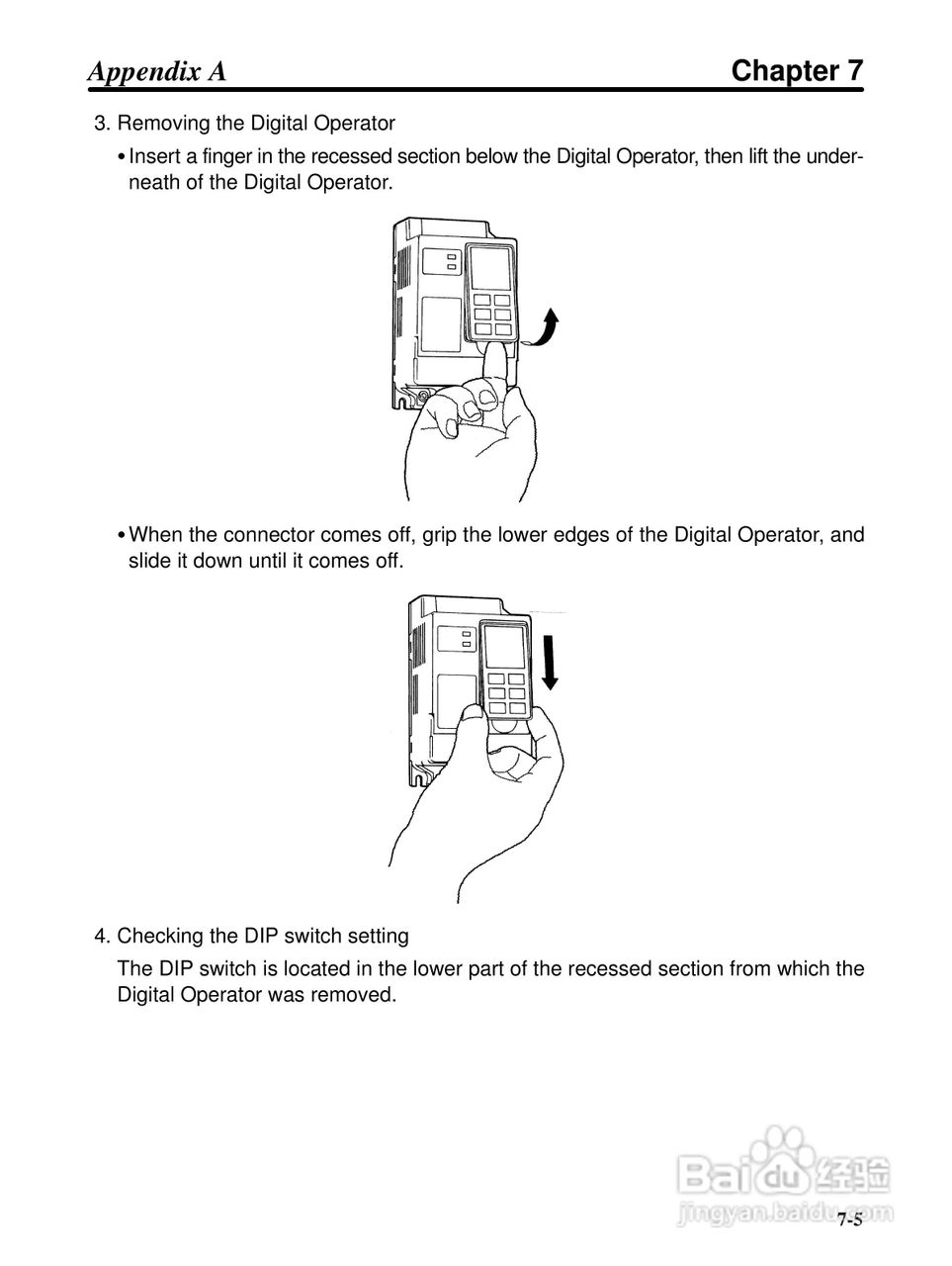 Appendix A

Chapter 7

3. Removing the Digital Operator

• Insert a finger in the recessed section below the Digital Operator, then lift the underneath of the Digital Operator.

• When the connector comes off, grip the lower edges of the Digital Operator, and slide it down until it comes off.

4. Checking the DIP switch setting

The DIP switch is located in the lower part of the recessed section from which the Digital Operator was removed.

Baidu 经验
jingyan.baidu.com

7-5