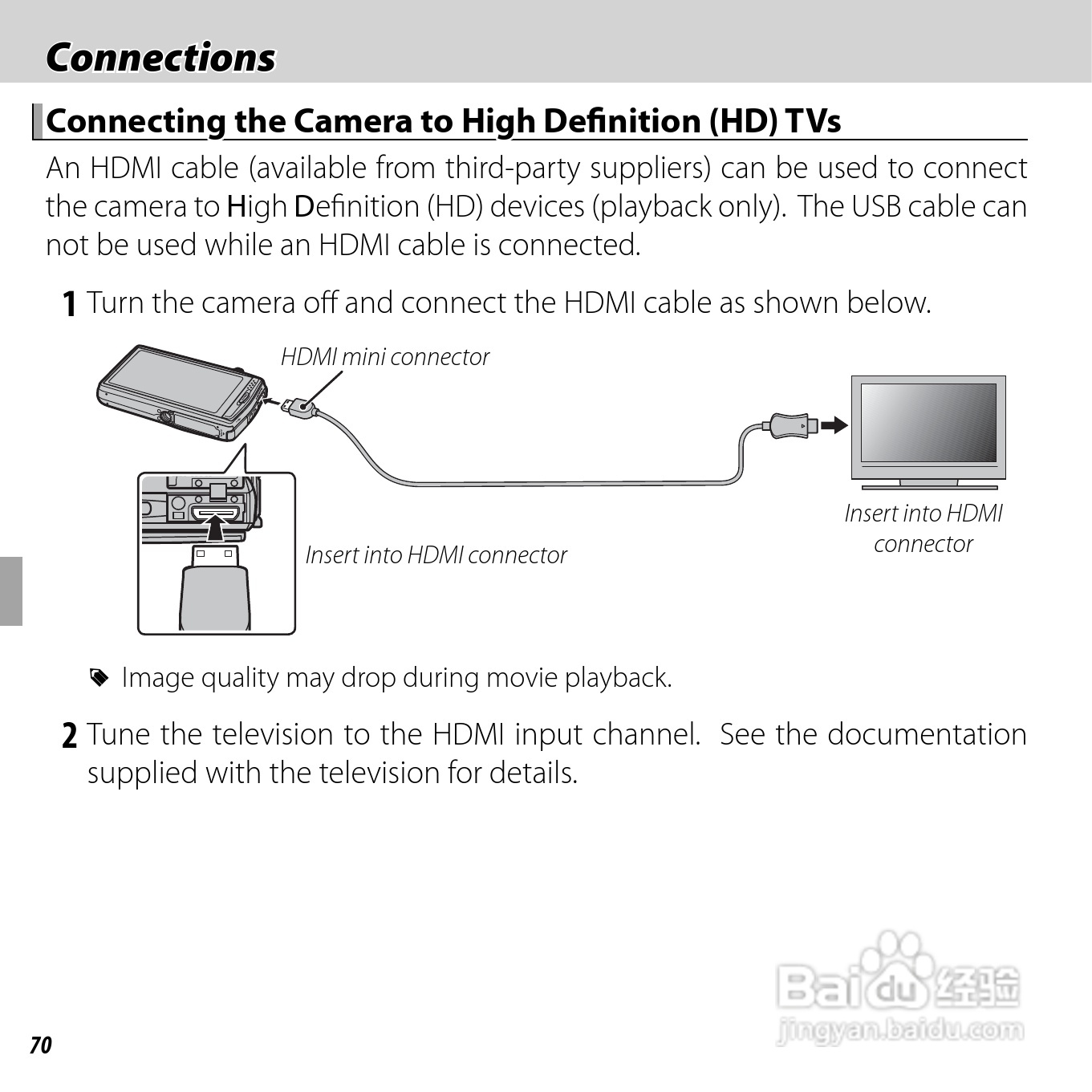 Connections

Connecting the Camera to High Definition (HD) TVs

An HDMI cable (available from third-party suppliers) can be used to connect the camera to High Definition (HD) devices (playback only). The USB cable can not be used while an HDMI cable is connected.

1 Turn the camera off and connect the HDMI cable as shown below.

HDMI mini connector

Insert into HDMI connector

Insert into HDMI connector

Image quality may drop during movie playback.

2 Tune the television to the HDMI input channel. See the documentation supplied with the television for details.

Baidu 经验
jingyan.baidu.com

70