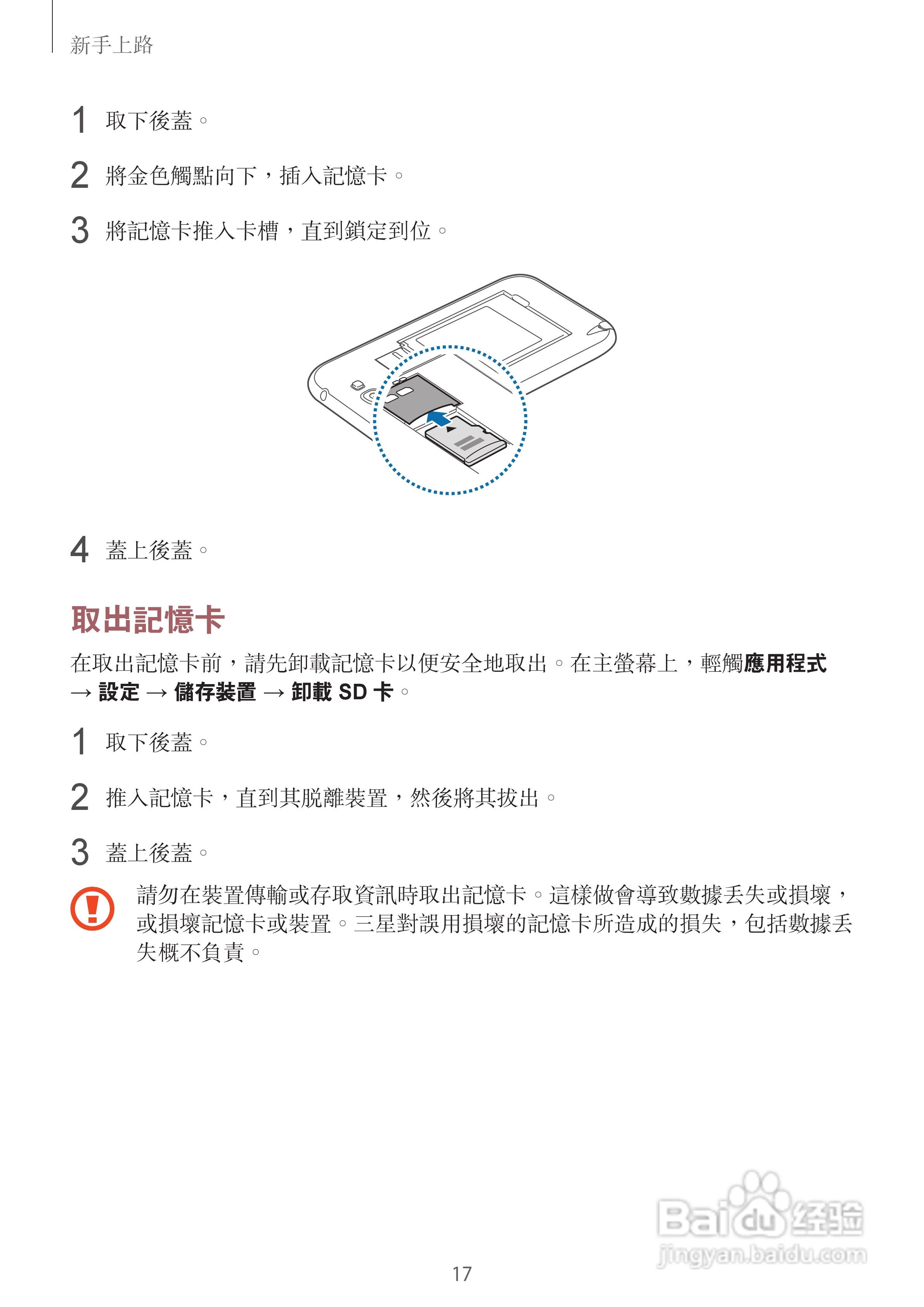 新手上路

1 取下後蓋。

2 將金色觸點向下，插入記憶卡。

3 將記憶卡推入卡槽，直到鎖定到位。

4 蓋上後蓋。

取出記憶卡

在取出記憶卡前，請先卸載記憶卡以便安全地取出。在主螢幕上，輕觸應用程式 → 設定 → 儲存裝置 → 卸載 SD 卡。

1 取下後蓋。

2 推入記憶卡，直到其脫離裝置，然後將其拔出。

3 蓋上後蓋。

請勿在裝置傳輸或存取資訊時取出記憶卡。這樣做會導致數據丟失或損壞，或損壞記憶卡或裝置。三星對誤用損壞的記憶卡所造成的損失，包括數據丟失概不負責。

Baidu 经验
jingyan.baidu.com

17