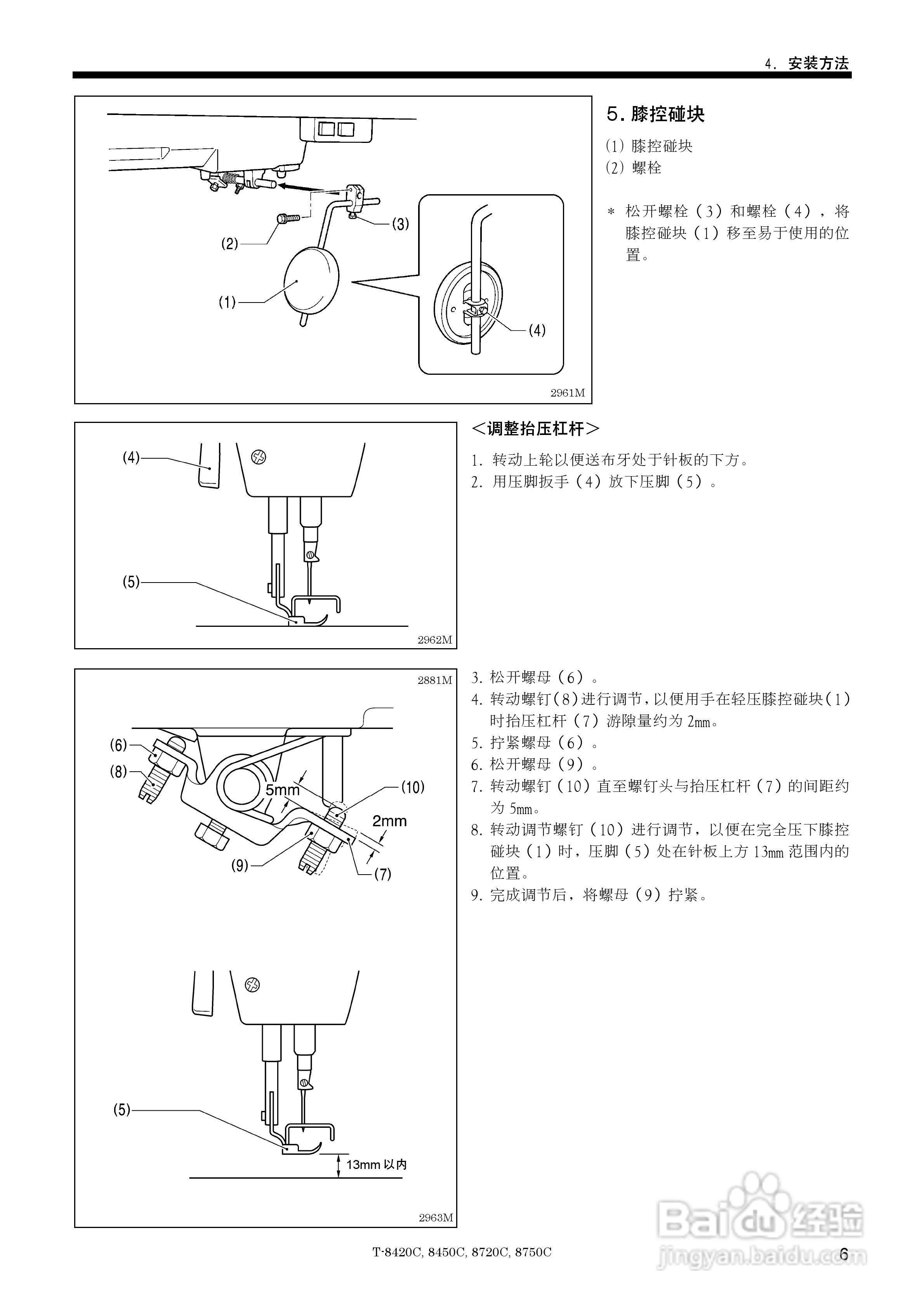 4. 安装方法

(3)
(2)
(1)
(4)
2961M

5. 膝控碰块

(1) 膝控碰块
(2) 螺栓

* 松开螺栓（3）和螺栓（4），将膝控碰块（1）移至易于使用的位置。

(4)
(5)
2962M

＜调整抬压杠杆＞

1. 转动上轮以便送布牙处于针板的下方。
2. 用压脚扳手（4）放下压脚（5）。

2881M
(6)
(8)
5mm
(10)
2mm
(9)
(7)

(5)
13mm 以内
2963M

3. 松开螺母（6）。
4. 转动螺钉(8)进行调节，以便用手在轻压膝控碰块(1)时抬压杠杆（7）游隙量约为 2mm。
5. 拧紧螺母（6）。
6. 松开螺母（9）。
7. 转动螺钉（10）直至螺钉头与抬压杠杆（7）的间距约为 5mm。
8. 转动调节螺钉（10）进行调节，以便在完全压下膝控碰块（1）时，压脚（5）处在针板上方 13mm 范围内的位置。
9. 完成调节后，将螺母（9）拧紧。

T-8420C, 8450C, 8720C, 8750C

6

Baidu 经验
jingyan.baidu.com