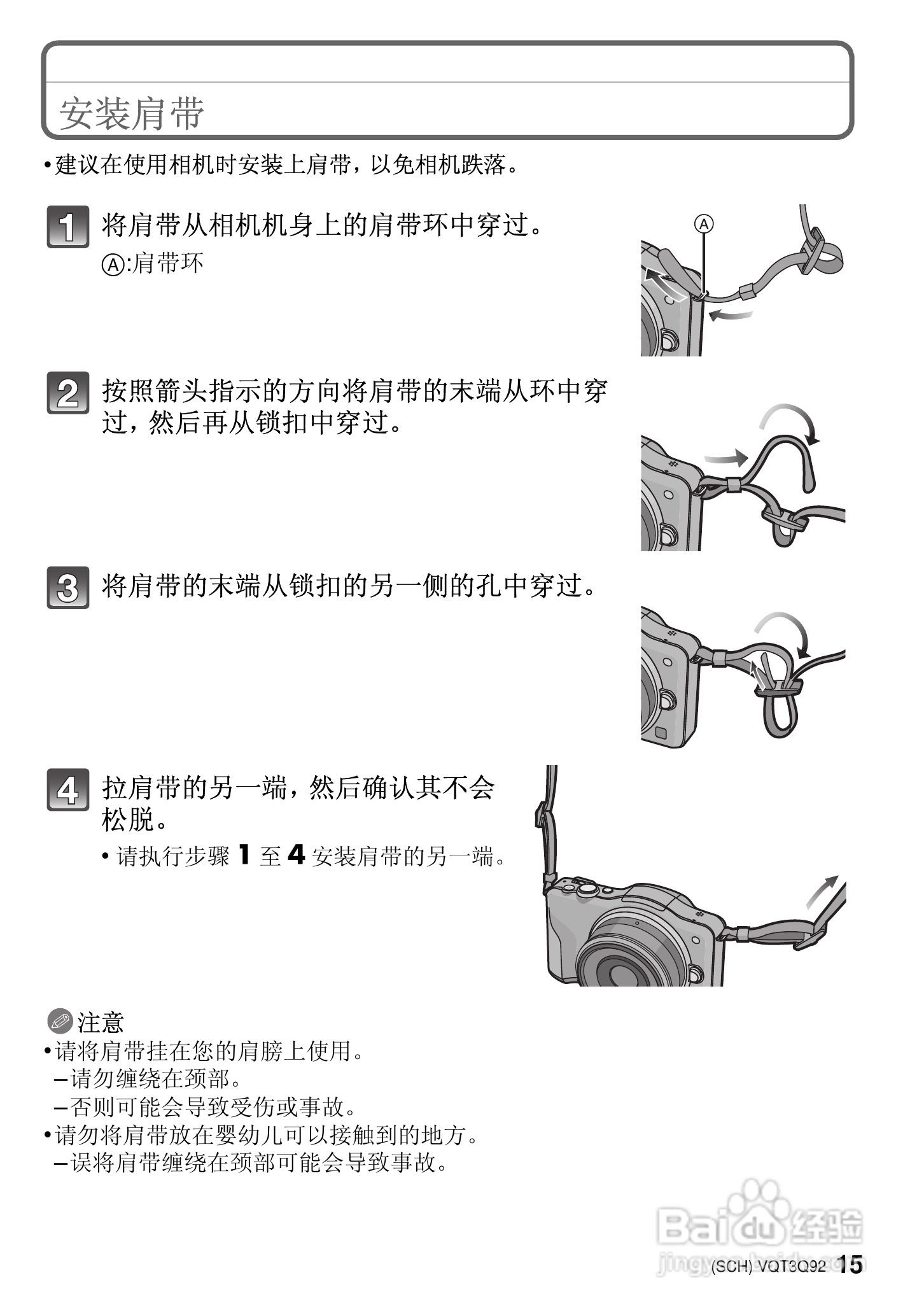 安装肩带

•建议在使用相机时安装上肩带，以免相机跌落。

1 将肩带从相机机身上的肩带环中穿过。

Ⓐ:肩带环

Ⓐ

2 按照箭头指示的方向将肩带的末端从环中穿过，然后再从锁扣中穿过。

3 将肩带的末端从锁扣的另一侧的孔中穿过。

4 拉肩带的另一端，然后确认其不会松脱。

• 请执行步骤 1 至 4 安装肩带的另一端。

注意

•请将肩带挂在您的肩膀上使用。

–请勿缠绕在颈部。

–否则可能会导致受伤或事故。

•请勿将肩带放在婴幼儿可以接触到的地方。

–误将肩带缠绕在颈部可能会导致事故。

Baidu 经验 jingyan.baidu.com

(SCH) VQT3Q92 15