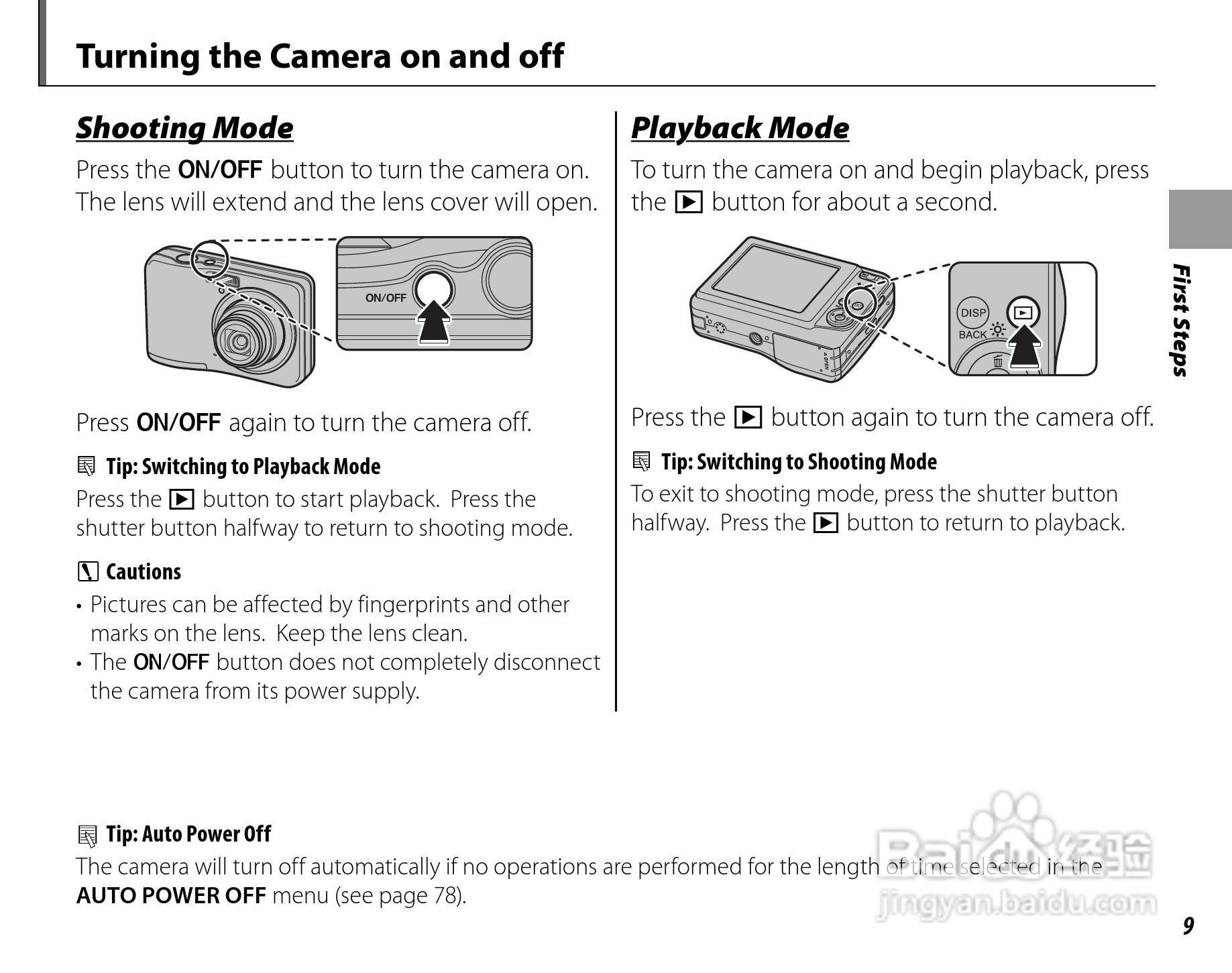 Turning the Camera on and off

Shooting Mode

Press the ON/OFF button to turn the camera on. The lens will extend and the lens cover will open.

ON/OFF

Press ON/OFF again to turn the camera off.

Tip: Switching to Playback Mode
Press the ▶ button to start playback. Press the shutter button halfway to return to shooting mode.

Cautions
• Pictures can be affected by fingerprints and other marks on the lens. Keep the lens clean.
• The ON/OFF button does not completely disconnect the camera from its power supply.

Playback Mode

To turn the camera on and begin playback, press the ▶ button for about a second.

DISP
BACK

Press the ▶ button again to turn the camera off.

Tip: Switching to Shooting Mode
To exit to shooting mode, press the shutter button halfway. Press the ▶ button to return to playback.

First Steps

Tip: Auto Power Off
The camera will turn off automatically if no operations are performed for the length of time selected in the AUTO POWER OFF menu (see page 78).

Baidu 经验
jingyan.baidu.com

9