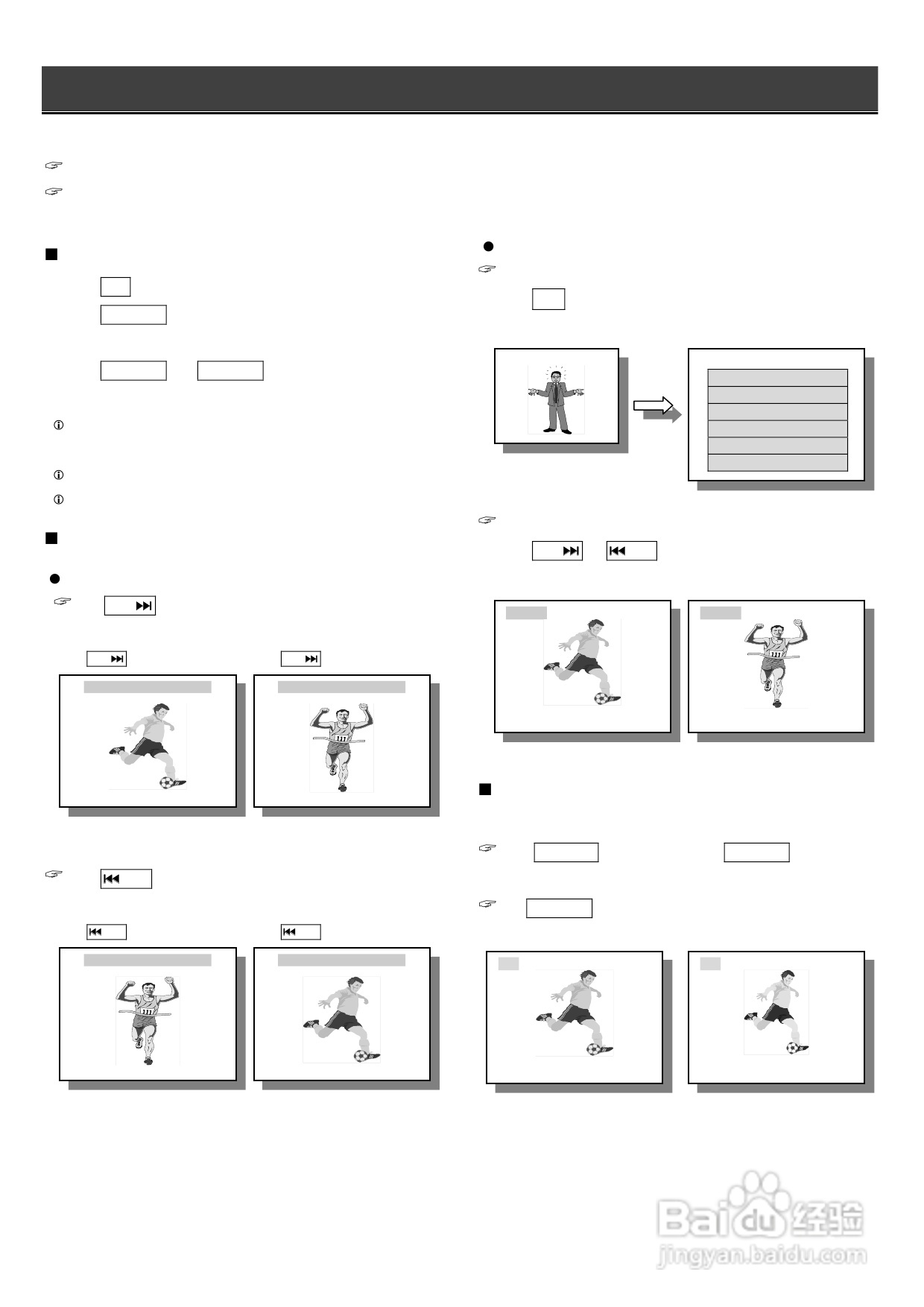 111

111

111

Baidu经验
jingyan.baidu.com