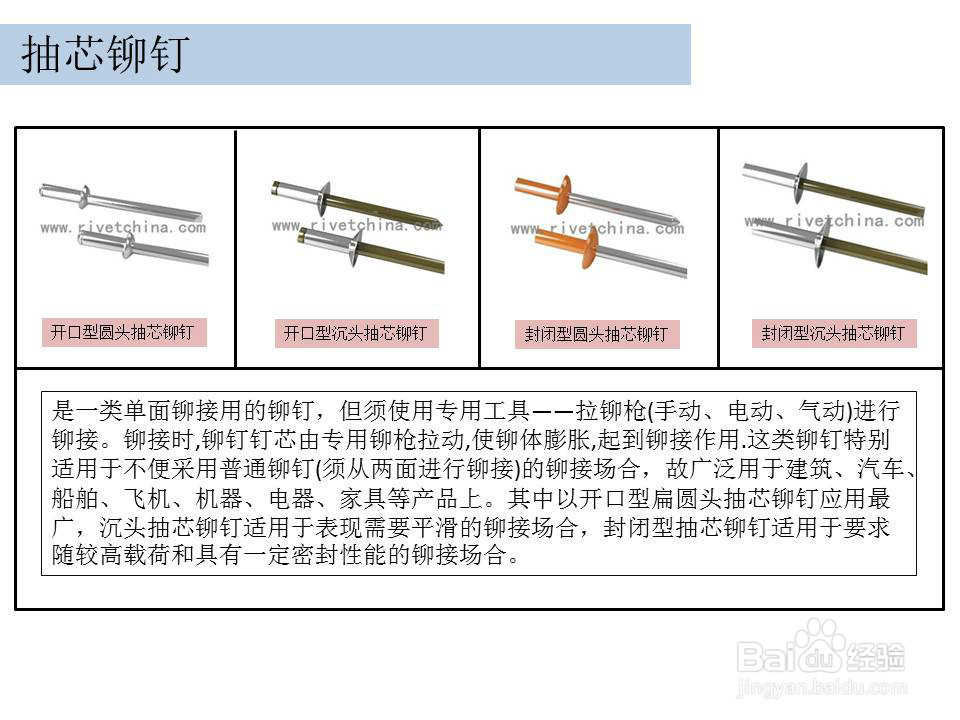 抽芯铆钉

www.rivetchina.com

开口型圆头抽芯铆钉

www.rivetchina.com

开口型沉头抽芯铆钉

www.rivetchina.com

封闭型圆头抽芯铆钉

www.rivetchina.com

封闭型沉头抽芯铆钉

是一类单面铆接用的铆钉，但须使用专用工具——拉铆枪(手动、电动、气动)进行铆接。铆接时,铆钉钉芯由专用铆枪拉动,使铆体膨胀,起到铆接作用.这类铆钉特别适用于不便采用普通铆钉(须从两面进行铆接)的铆接场合，故广泛用于建筑、汽车、船舶、飞机、机器、电器、家具等产品上。其中以开口型扁圆头抽芯铆钉应用最广，沉头抽芯铆钉适用于表现需要平滑的铆接场合，封闭型抽芯铆钉适用于要求随较高载荷和具有一定密封性能的铆接场合。

Baidu经验
jingyan.baidu.com