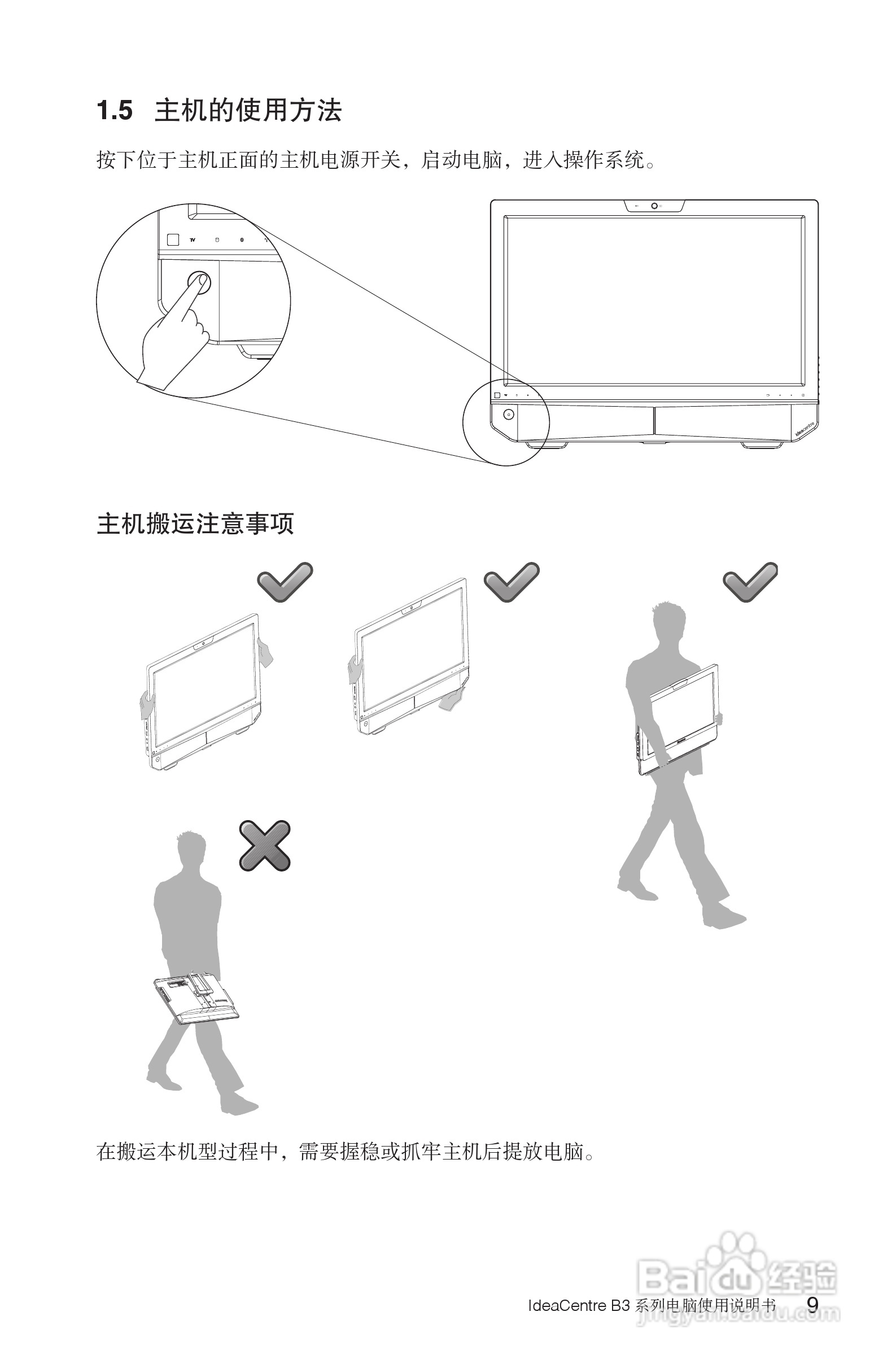 1.5 主机的使用方法

按下位于主机正面的主机电源开关，启动电脑，进入操作系统。

TV

ideacentre

主机搬运注意事项

在搬运本机型过程中，需要握稳或抓牢主机后提放电脑。

Baidu 经验
jingyan.baidu.com

IdeaCentre B3 系列电脑使用说明书 9