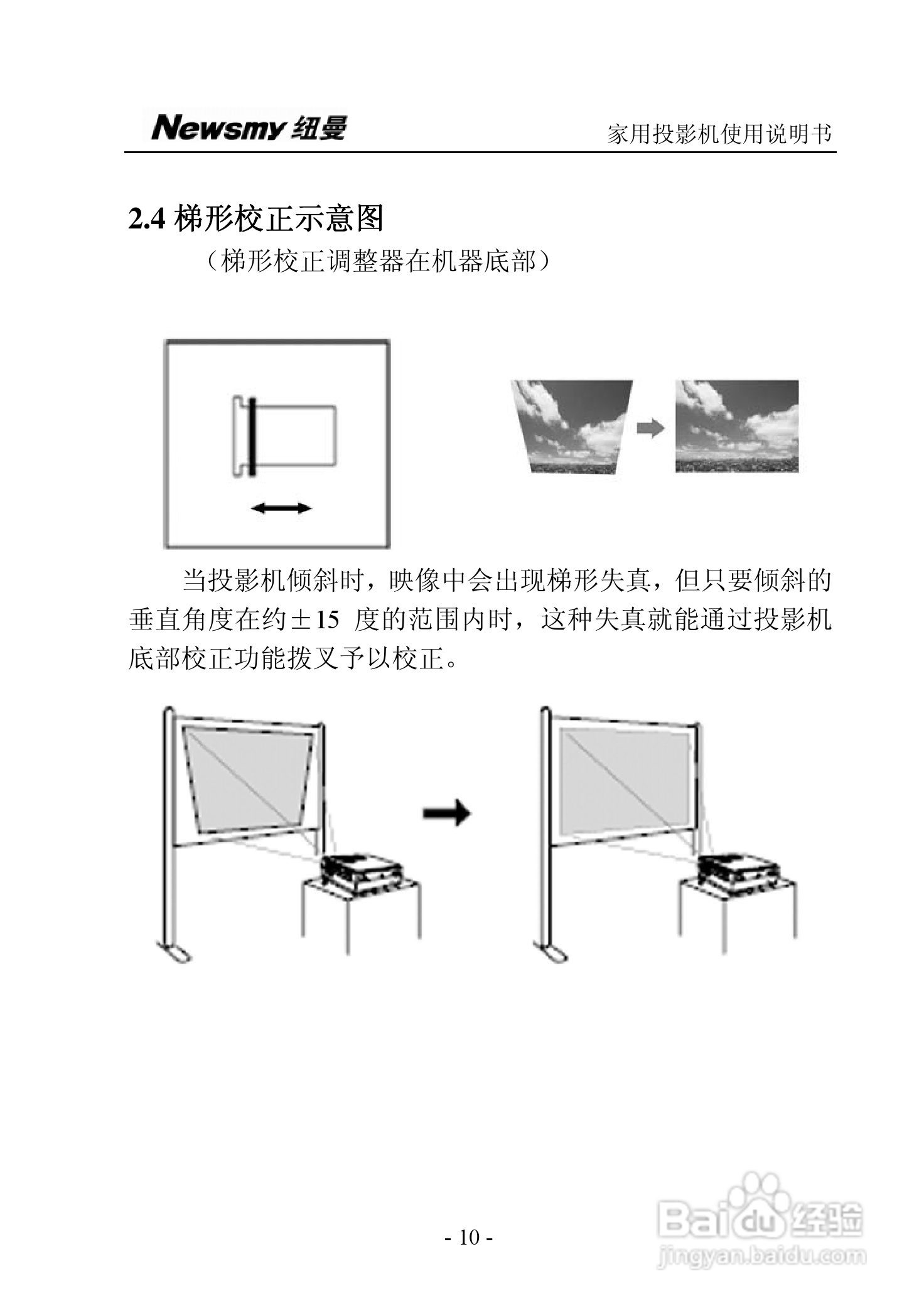 Newsmy 纽曼

家用投影机使用说明书

2.4 梯形校正示意图

（梯形校正调整器在机器底部）

当投影机倾斜时，映像中会出现梯形失真，但只要倾斜的垂直角度在约±15 度的范围内时，这种失真就能通过投影机底部校正功能拨叉予以校正。

- 10 -

Baidu 经验
jingyan.baidu.com