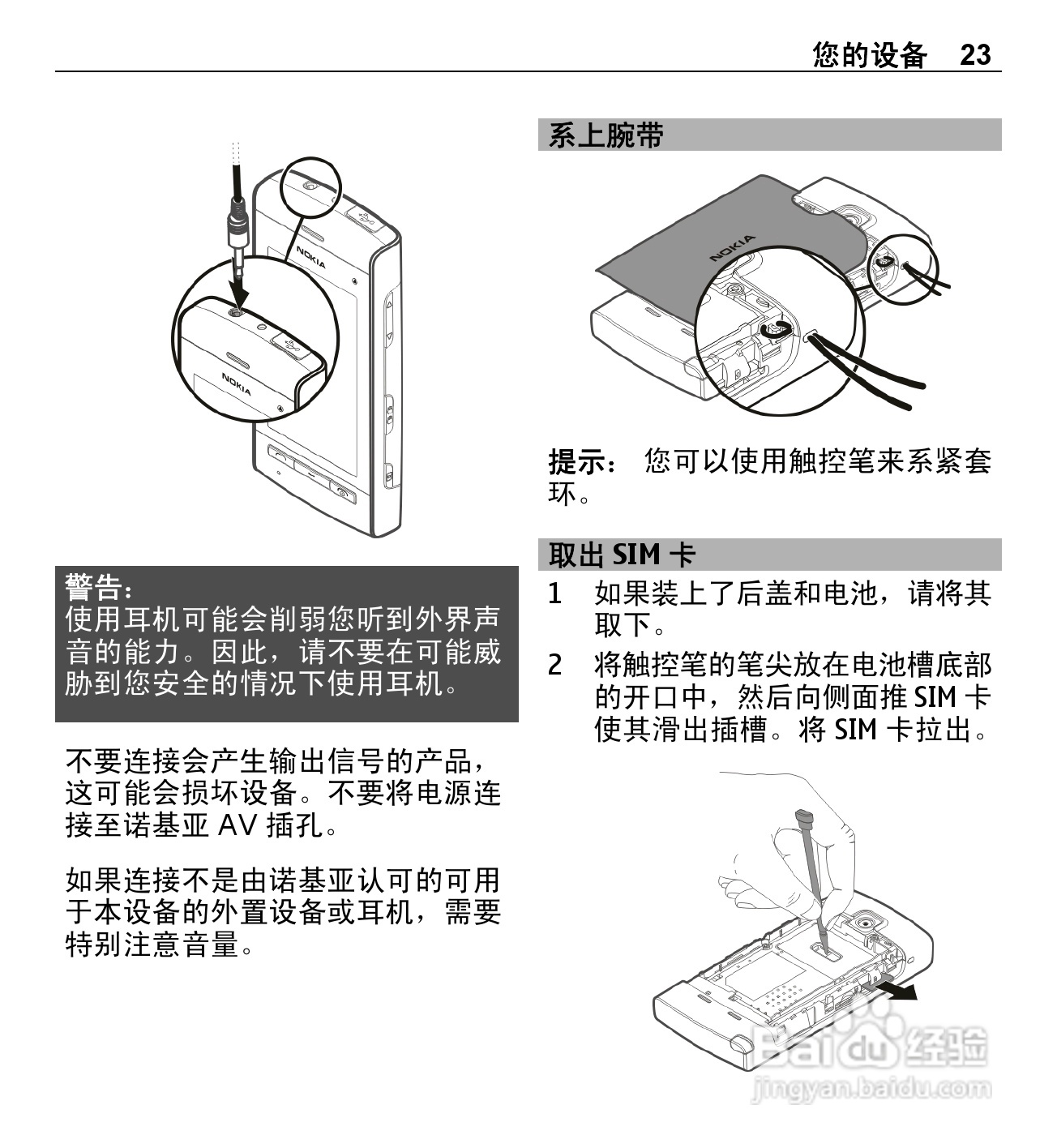 您的设备 23

NOKIA

NOKIA

警告：
使用耳机可能会削弱您听到外界声音的能力。因此，请不要在可能威胁到您安全的情况下使用耳机。

不要连接会产生输出信号的产品，这可能会损坏设备。不要将电源连接至诺基亚 AV 插孔。

如果连接不是由诺基亚认可的可用于本设备的外置设备或耳机，需要特别注意音量。

系上腕带

NOKIA

提示： 您可以使用触控笔来系紧套环。

取出 SIM 卡

1 如果装上了后盖和电池，请将其取下。

2 将触控笔的笔尖放在电池槽底部的开口中，然后向侧面推 SIM 卡使其滑出插槽。将 SIM 卡拉出。

Baidu 经验
jingyan.baidu.com