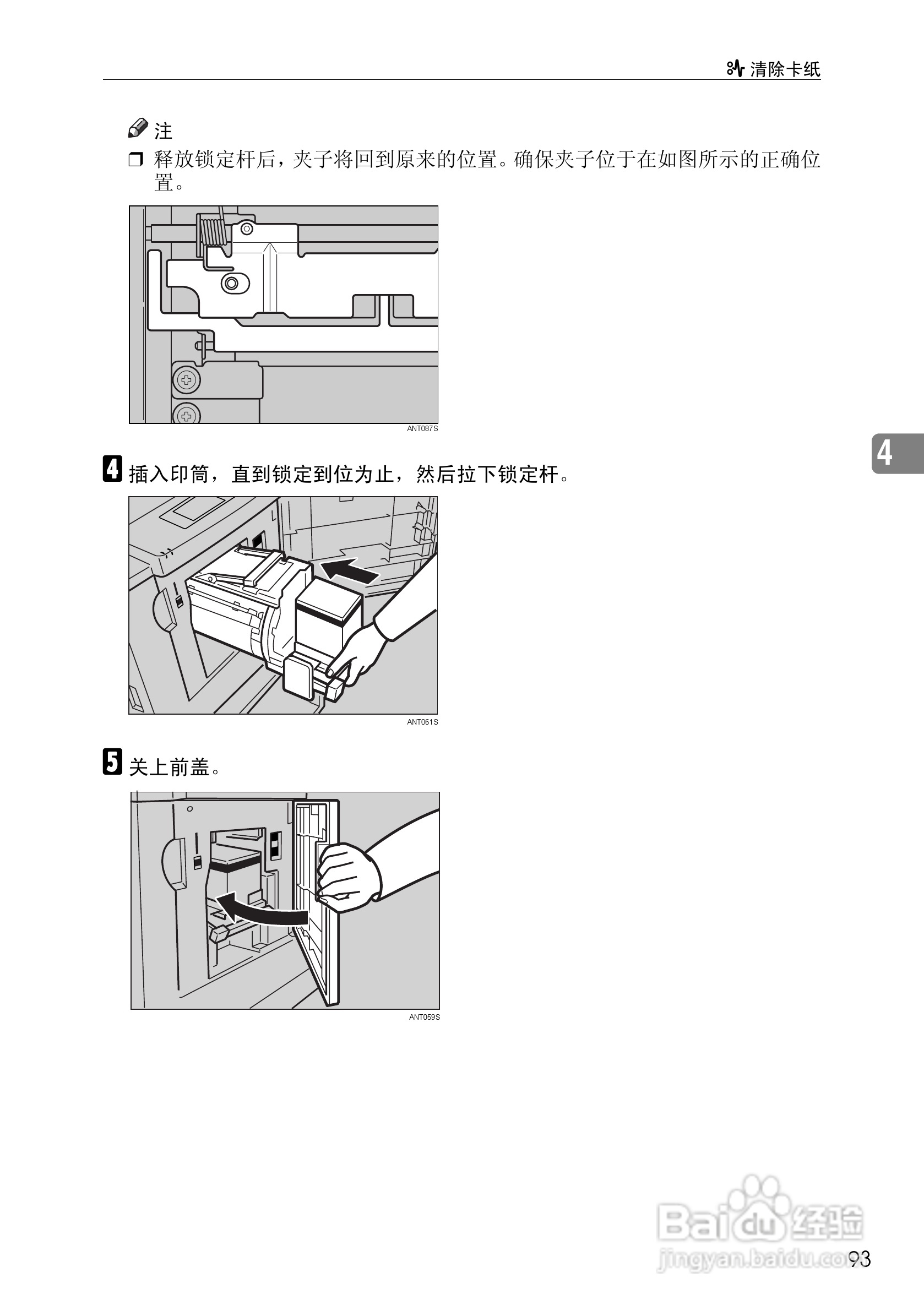 清除卡纸

注

❒ 释放锁定杆后，夹子将回到原来的位置。确保夹子位于在如图所示的正确位置。

ANT087S

4

4 插入印筒，直到锁定到位为止，然后拉下锁定杆。

ANT061S

5 关上前盖。

ANT059S

Baidu经验
jingyan.baidu.com

93