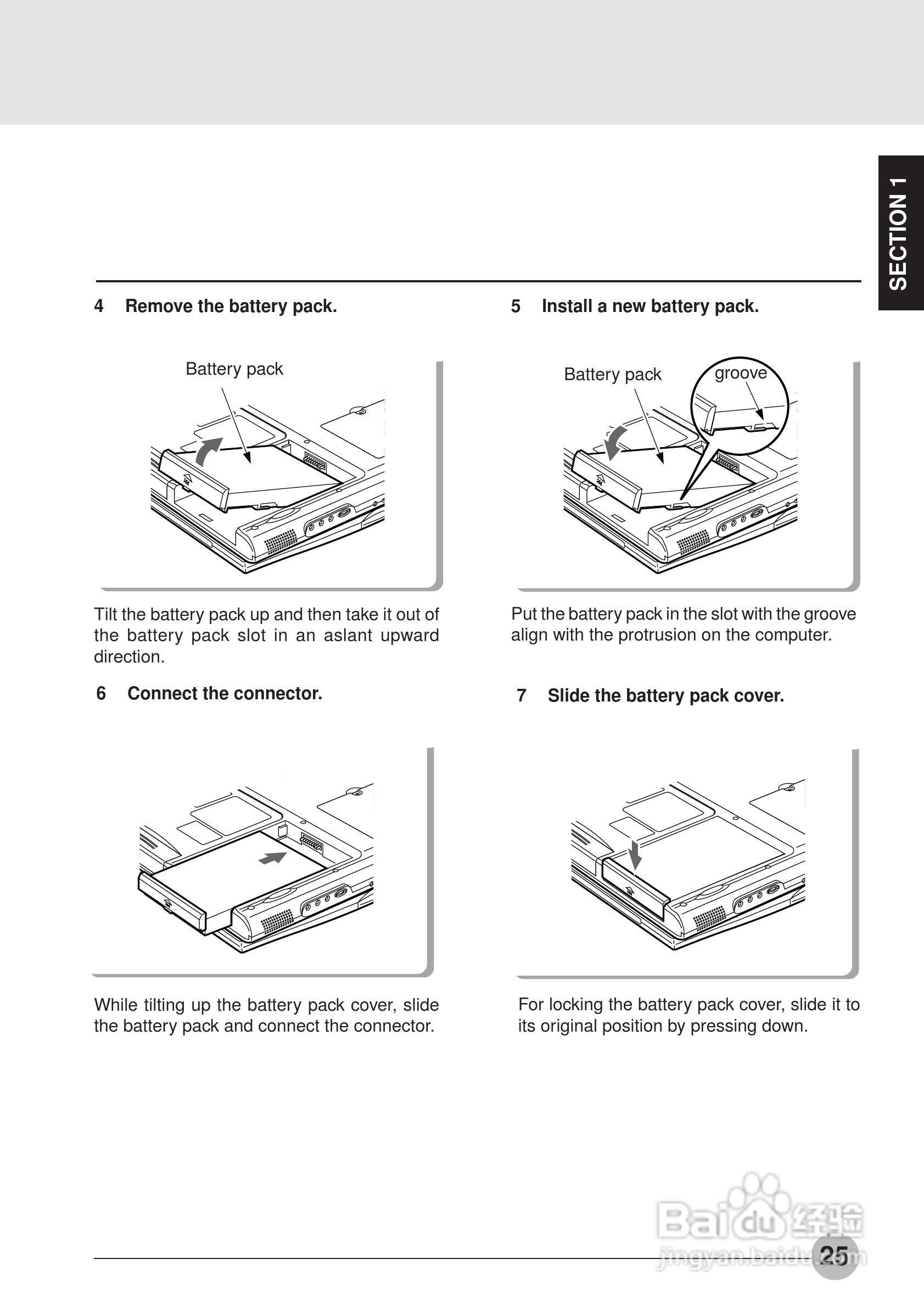 SECTION 1

4 Remove the battery pack.

Battery pack

Tilt the battery pack up and then take it out of the battery pack slot in an aslant upward direction.

5 Install a new battery pack.

Battery pack

groove

Put the battery pack in the slot with the groove align with the protrusion on the computer.

6 Connect the connector.

While tilting up the battery pack cover, slide the battery pack and connect the connector.

7 Slide the battery pack cover.

For locking the battery pack cover, slide it to its original position by pressing down.

Baidu 经验
jingyan.baidu.com

25