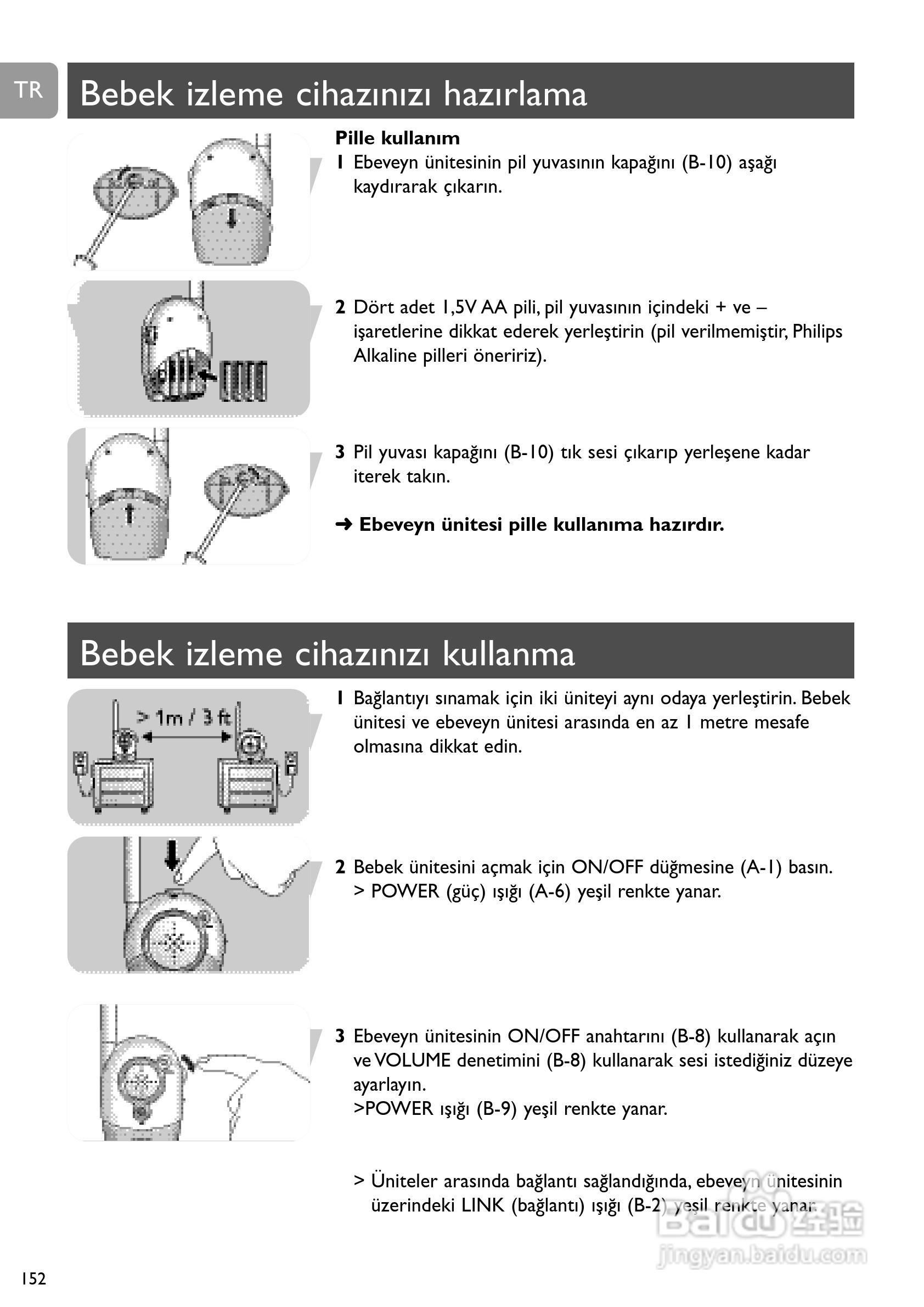 TR

Bebek izleme cihazınızı hazırlama

Pille kullanım

1 Ebeveyn ünitesinin pil yuvasının kapağını (B-10) aşağı kaydırarak çıkarın.

2 Dört adet 1,5V AA pili, pil yuvasının içindeki + ve – işaretlerine dikkat ederek yerleştirin (pil verilmemiştir, Philips Alkaline pilleri öneririz).

3 Pil yuvası kapağını (B-10) tık sesi çıkarıp yerleşene kadar iterek takın.

➜ Ebeveyn ünitesi pille kullanıma hazırdır.

Bebek izleme cihazınızı kullanma

> 1m / 3 ft

1 Bağlantıyı sınamak için iki üniteyi aynı odaya yerleştirin. Bebek ünitesi ve ebeveyn ünitesi arasında en az 1 metre mesafe olmasına dikkat edin.

2 Bebek ünitesini açmak için ON/OFF düğmesine (A-1) basın.
> POWER (güç) ışığı (A-6) yeşil renkte yanar.

3 Ebeveyn ünitesinin ON/OFF anahtarını (B-8) kullanarak açın ve VOLUME denetimini (B-8) kullanarak sesi istediğiniz düzeye ayarlayın.
>POWER ışığı (B-9) yeşil renkte yanar.

> Üniteler arasında bağlantı sağlandığında, ebeveyn ünitesinin üzerindeki LINK (bağlantı) ışığı (B-2) yeşil renkte yanar.

Baidu 经验
jingyan.baidu.com

152