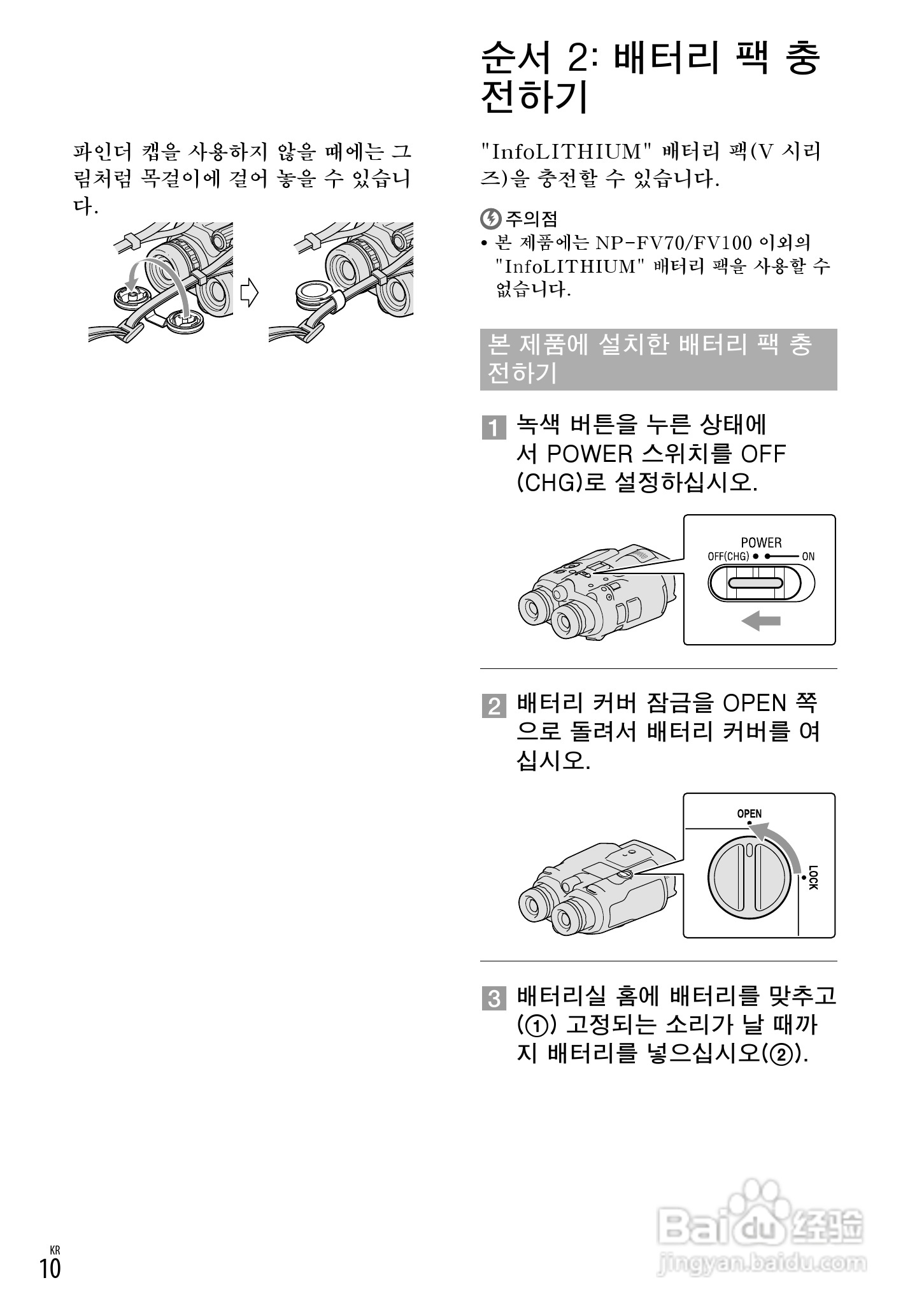 파인더 캡을 사용하지 않을 때에는 그림처럼 목걸이에 걸어 놓을 수 있습니다.

순서 2: 배터리 팩 충전하기

"InfoLITHIUM" 배터리 팩(V 시리즈)을 충전할 수 있습니다.

주의점
• 본 제품에는 NP-FV70/FV100 이외의 "InfoLITHIUM" 배터리 팩을 사용할 수 없습니다.

본 제품에 설치한 배터리 팩 충전하기

1 녹색 버튼을 누른 상태에서 POWER 스위치를 OFF (CHG)로 설정하십시오.

POWER
OFF(CHG) ON

2 배터리 커버 잠금을 OPEN 쪽으로 돌려서 배터리 커버를 여십시오.

OPEN
LOCK

3 배터리실 홈에 배터리를 맞추고 (①) 고정되는 소리가 날 때까지 배터리를 넣으십시오(②).

KR
10

Baidu 经验
jingyan.baidu.com