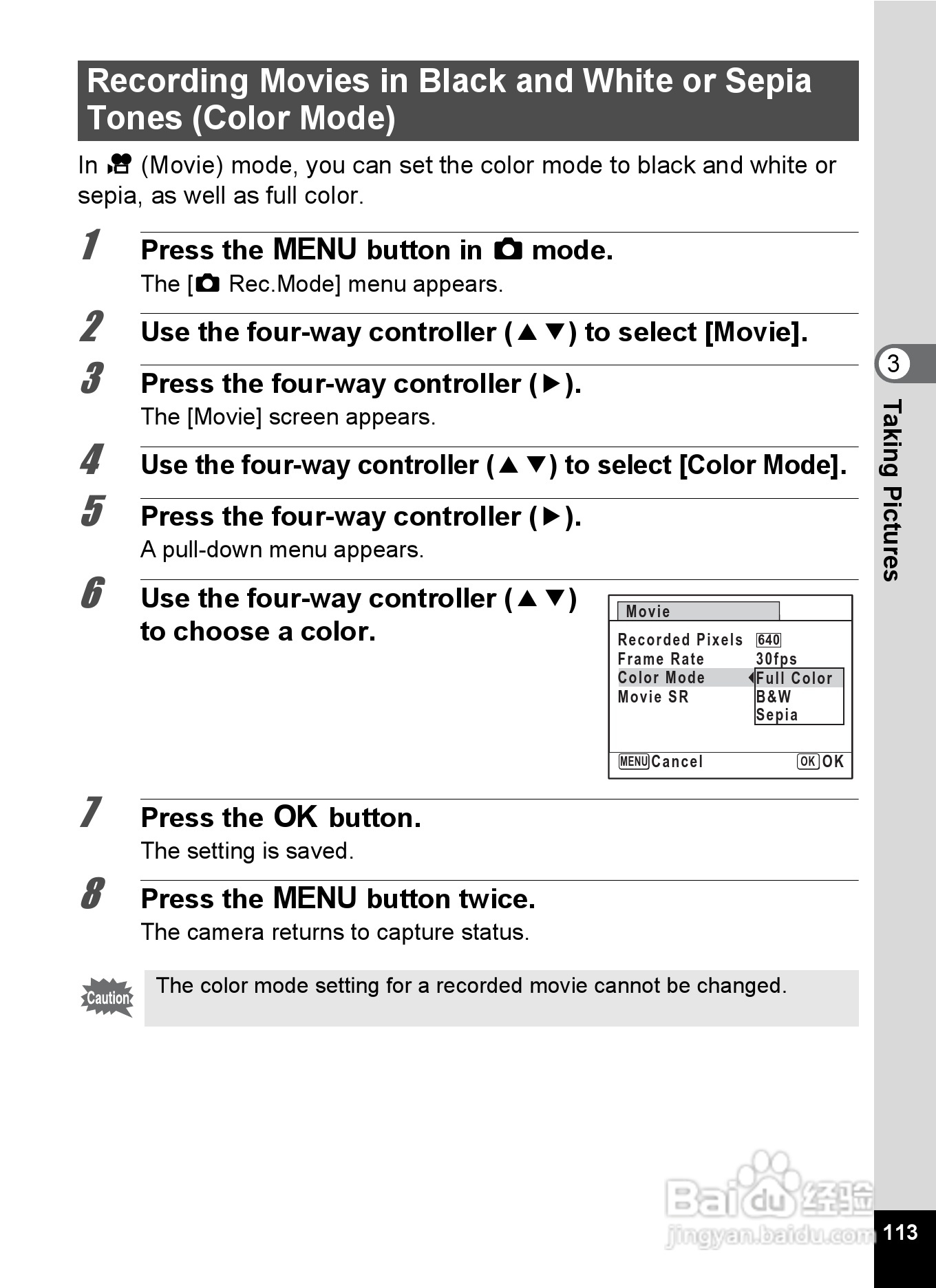 Recording Movies in Black and White or Sepia Tones (Color Mode)

In (Movie) mode, you can set the color mode to black and white or sepia, as well as full color.

1 Press the MENU button in mode.
The [ Rec.Mode] menu appears.

2 Use the four-way controller (▲▼) to select [Movie].

3 Press the four-way controller (▶).
The [Movie] screen appears.

4 Use the four-way controller (▲▼) to select [Color Mode].

5 Press the four-way controller (▶).
A pull-down menu appears.

6 Use the four-way controller (▲▼) to choose a color.

Movie
Recorded Pixels 640
Frame Rate 30fps
Color Mode Full Color
Movie SR B&W
Sepia
MENU Cancel OK OK

7 Press the OK button.
The setting is saved.

8 Press the MENU button twice.
The camera returns to capture status.

Caution
The color mode setting for a recorded movie cannot be changed.

3
Taking Pictures

Baidu 经验
jingyan.baidu.com

113