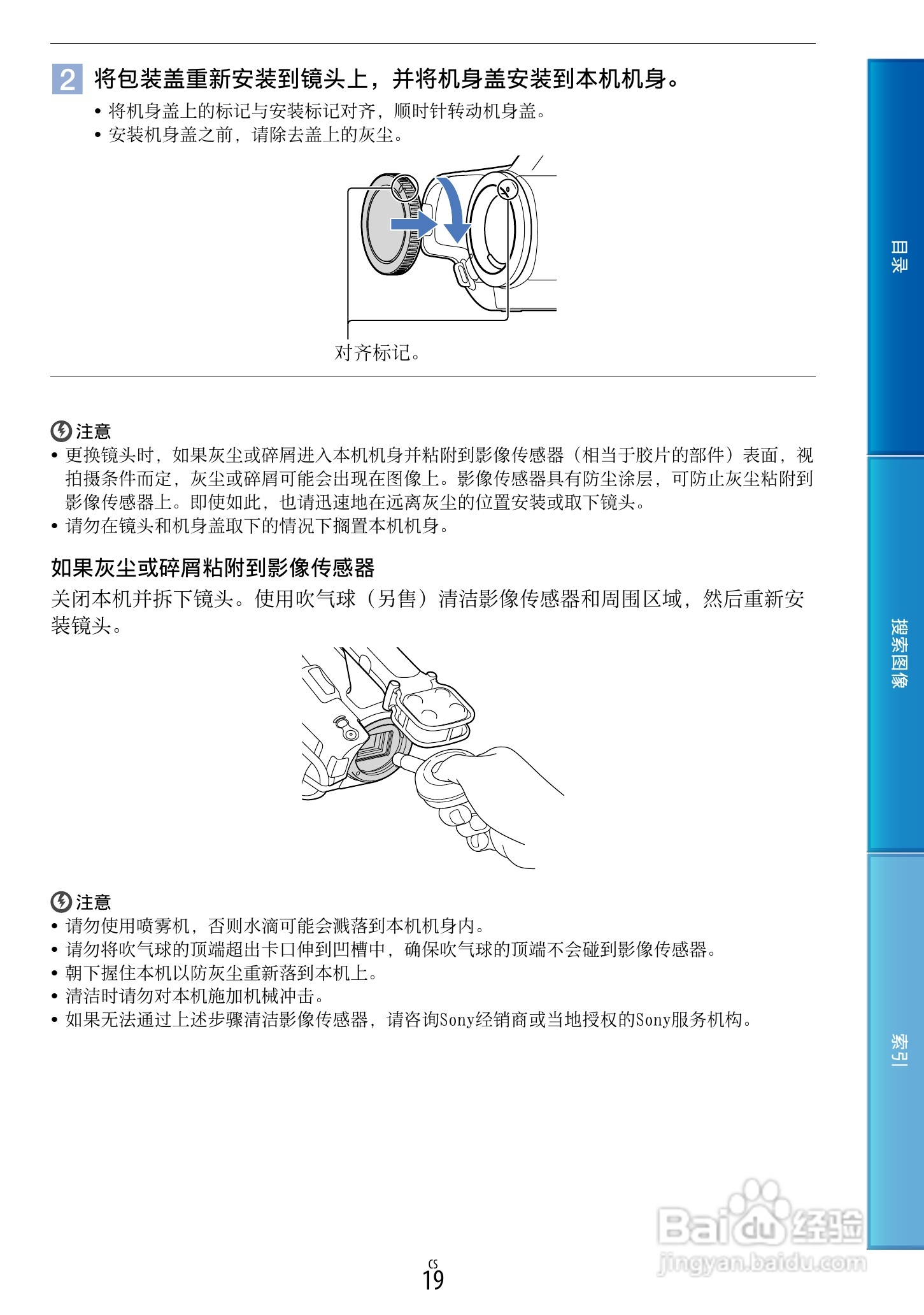 2 将包装盖重新安装到镜头上，并将机身盖安装到本机机身。

• 将机身盖上的标记与安装标记对齐，顺时针转动机身盖。
• 安装机身盖之前，请除去盖上的灰尘。

对齐标记。

注意
• 更换镜头时，如果灰尘或碎屑进入本机机身并粘附到影像传感器（相当于胶片的部件）表面，视拍摄条件而定，灰尘或碎屑可能会出现在图像上。影像传感器具有防尘涂层，可防止灰尘粘附到影像传感器上。即使如此，也请迅速地在远离灰尘的位置安装或取下镜头。
• 请勿在镜头和机身盖取下的情况下搁置本机机身。

如果灰尘或碎屑粘附到影像传感器
关闭本机并拆下镜头。使用吹气球（另售）清洁影像传感器和周围区域，然后重新安装镜头。

注意
• 请勿使用喷雾机，否则水滴可能会溅落到本机机身内。
• 请勿将吹气球的顶端超出卡口伸到凹槽中，确保吹气球的顶端不会碰到影像传感器。
• 朝下握住本机以防灰尘重新落到本机上。
• 清洁时请勿对本机施加机械冲击。
• 如果无法通过上述步骤清洁影像传感器，请咨询Sony经销商或当地授权的Sony服务机构。

目录
搜索图像
索引

Baidu经验
jingyan.baidu.com

CS
19