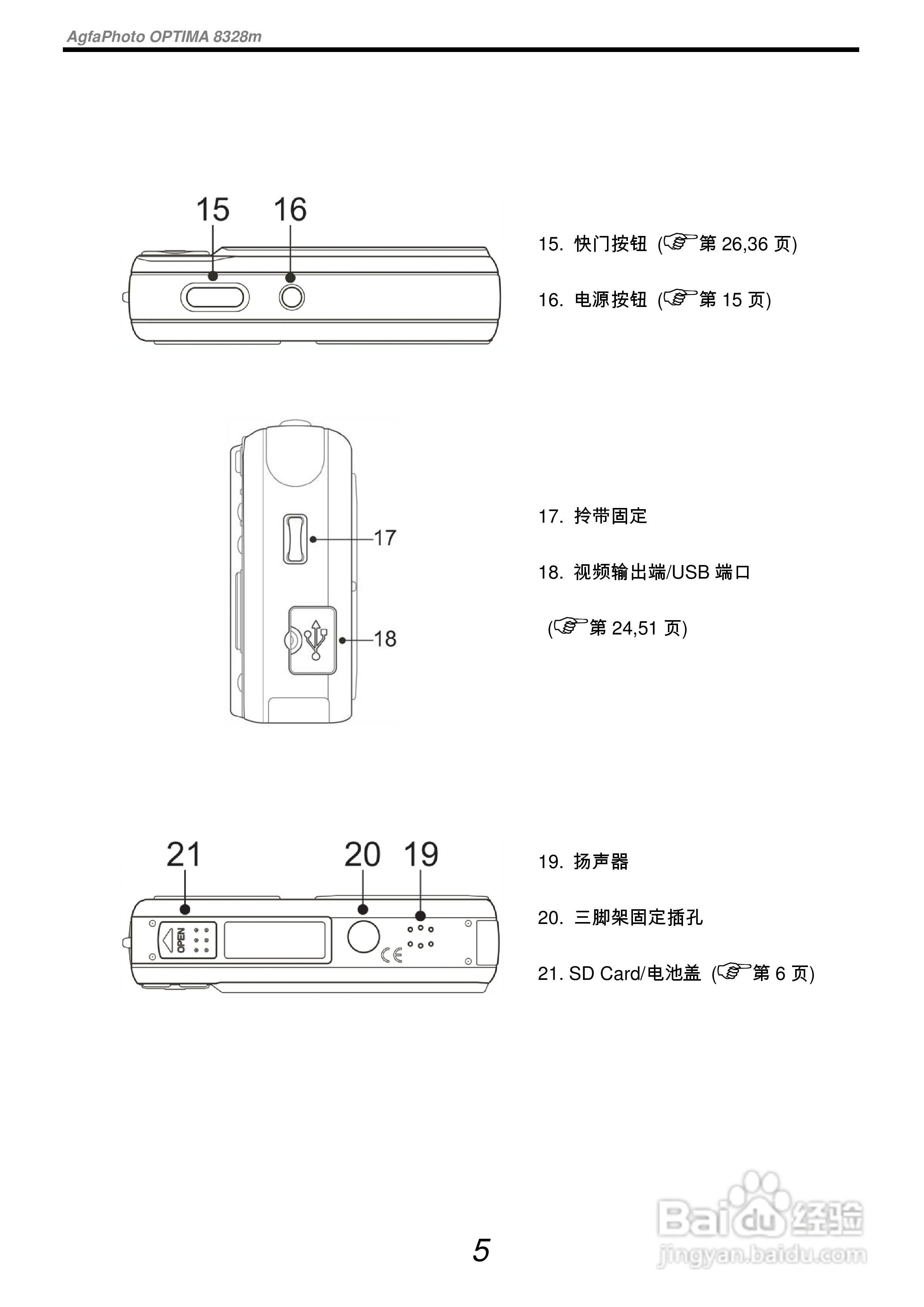 AgfaPhoto OPTIMA 8328m

15 16

15. 快门按钮 (☞第 26,36 页)

16. 电源按钮 (☞第 15 页)

17

18

17. 拎带固定

18. 视频输出端/USB 端口

(☞第 24,51 页)

21 20 19

OPEN

CE

19. 扬声器

20. 三脚架固定插孔

21. SD Card/电池盖 (☞第 6 页)

5

Baidu 经验
jingyan.baidu.com