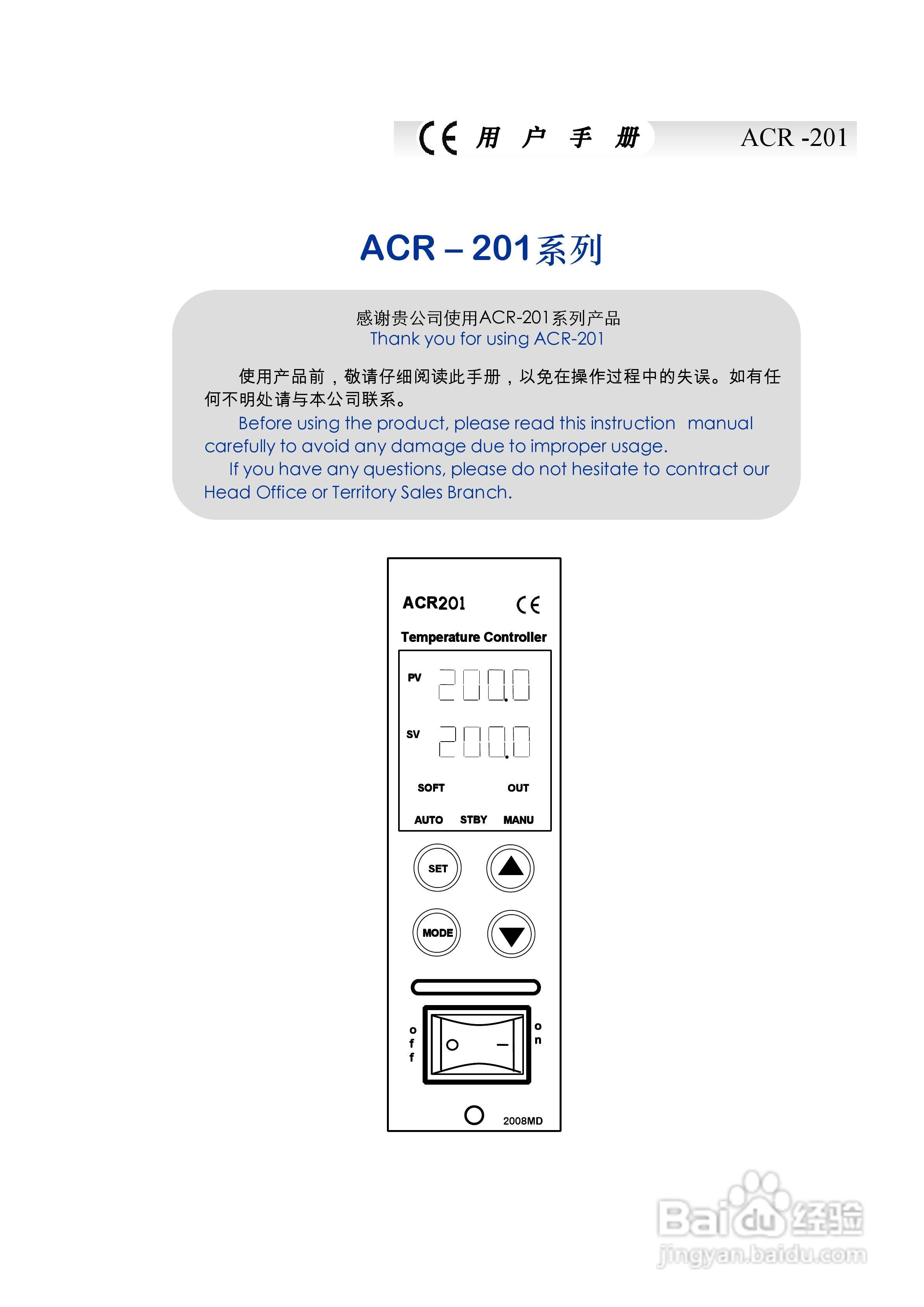 CE 用 户 手 册 ACR -201

ACR – 201系列

感谢贵公司使用ACR-201系列产品
Thank you for using ACR-201

使用产品前，敬请仔细阅读此手册，以免在操作过程中的失误。如有任何不明处请与本公司联系。

Before using the product, please read this instruction manual carefully to avoid any damage due to improper usage.

If you have any questions, please do not hesitate to contract our Head Office or Territory Sales Branch.

ACR201 CE

Temperature Controller

PV 200.0

SV 200.0

SOFT OUT

AUTO STBY MANU

SET

MODE

off

on

2008MD

Baidu经验
jingyan.baidu.com