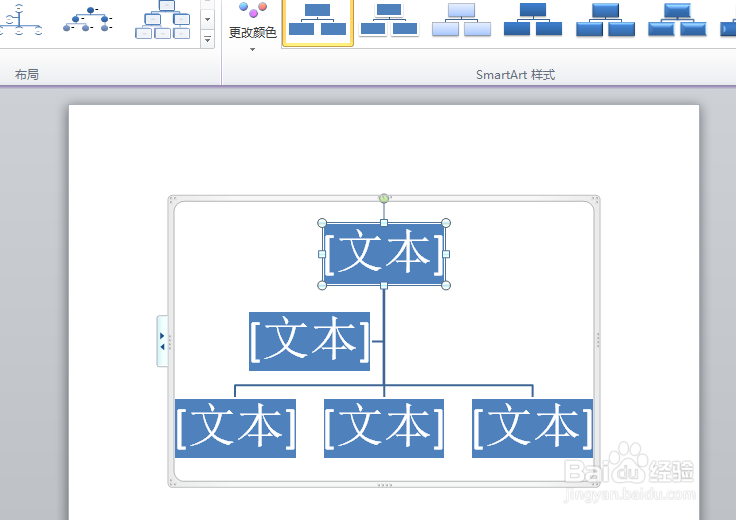 更改颜色

布局

SmartArt 样式

[文本]

[文本]

[文本]

[文本]

[文本]

Baidu 经验
jingyan.baidu.com